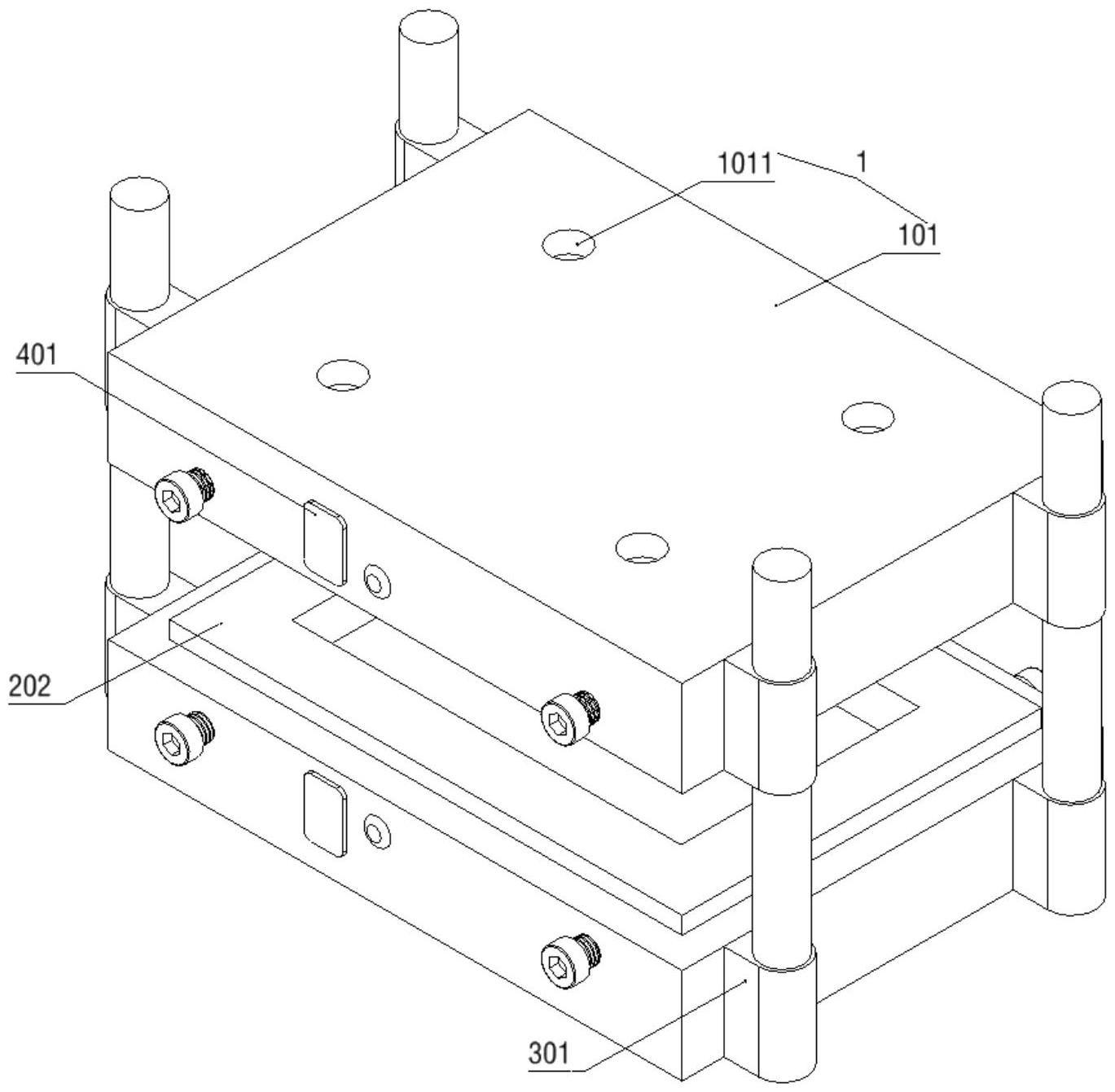 1011
1
101
401
202
301