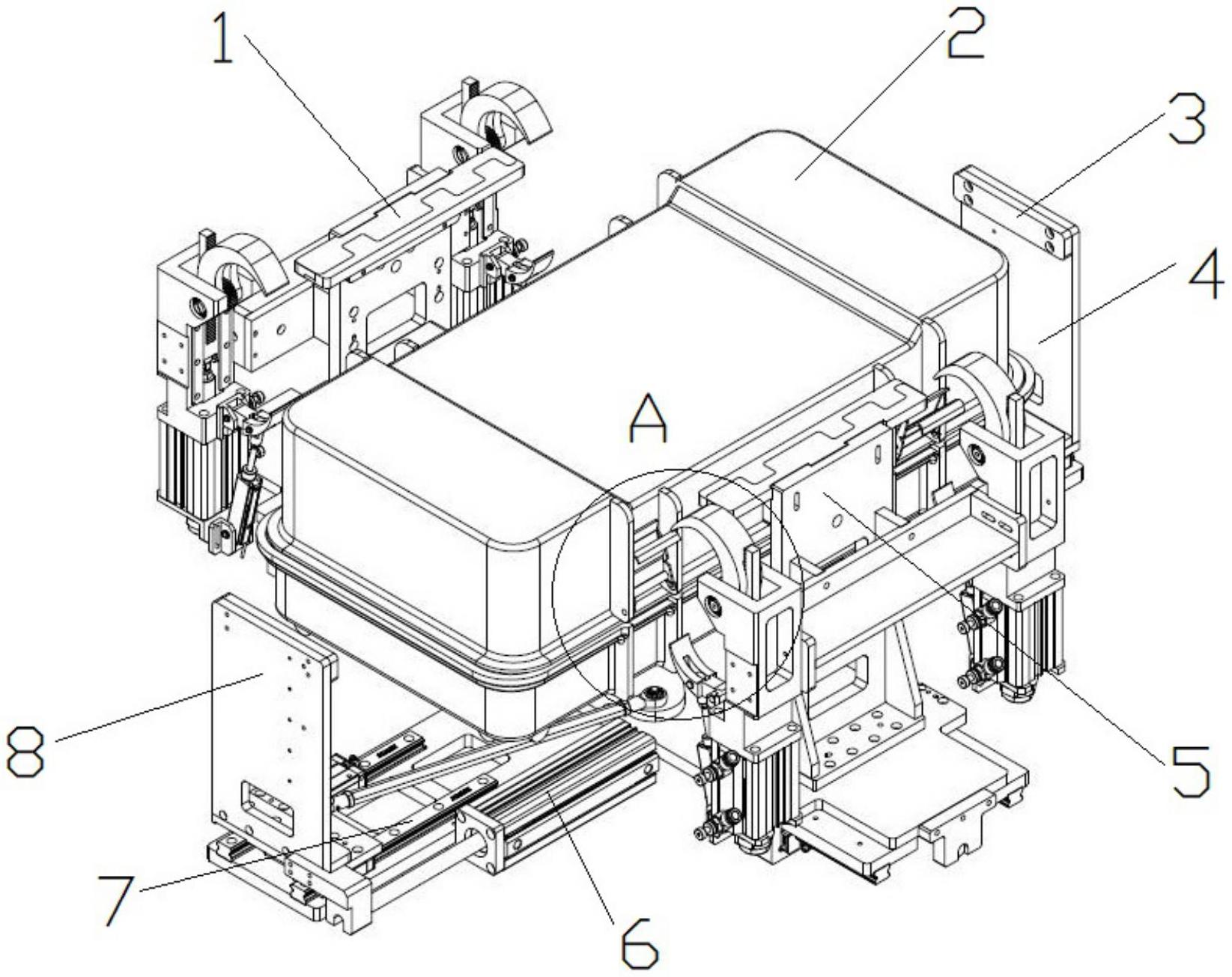 1
2
3
4
A
5
8
7
6