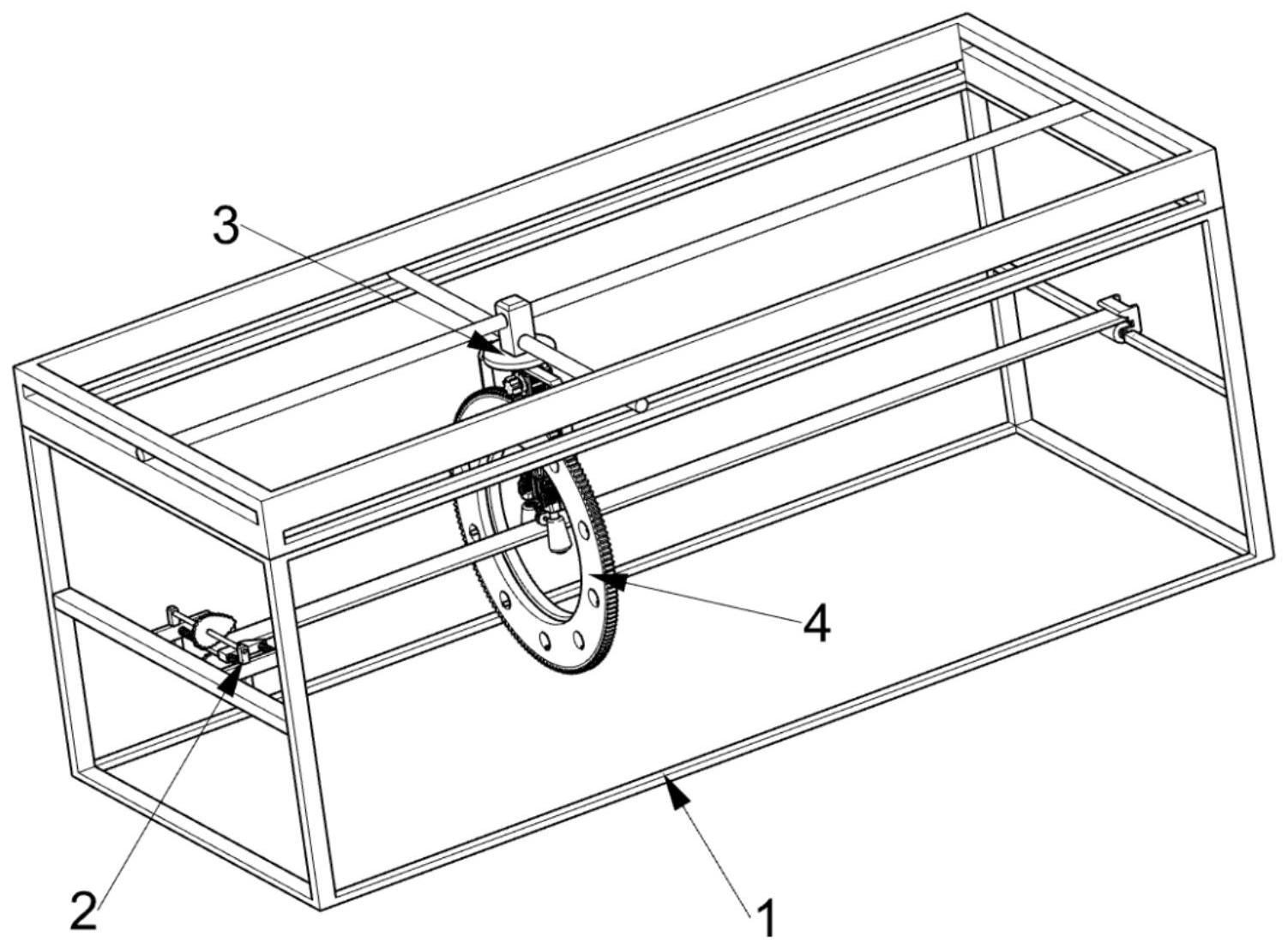 3
4
2
1