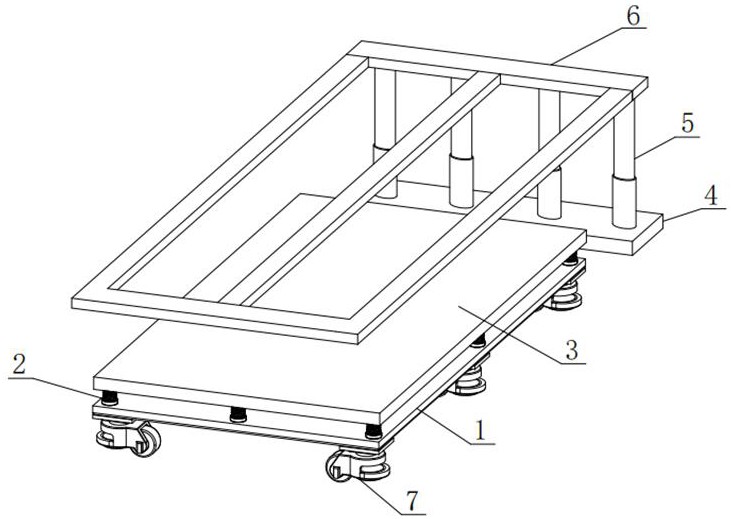 6
5
4
3
2
1
7