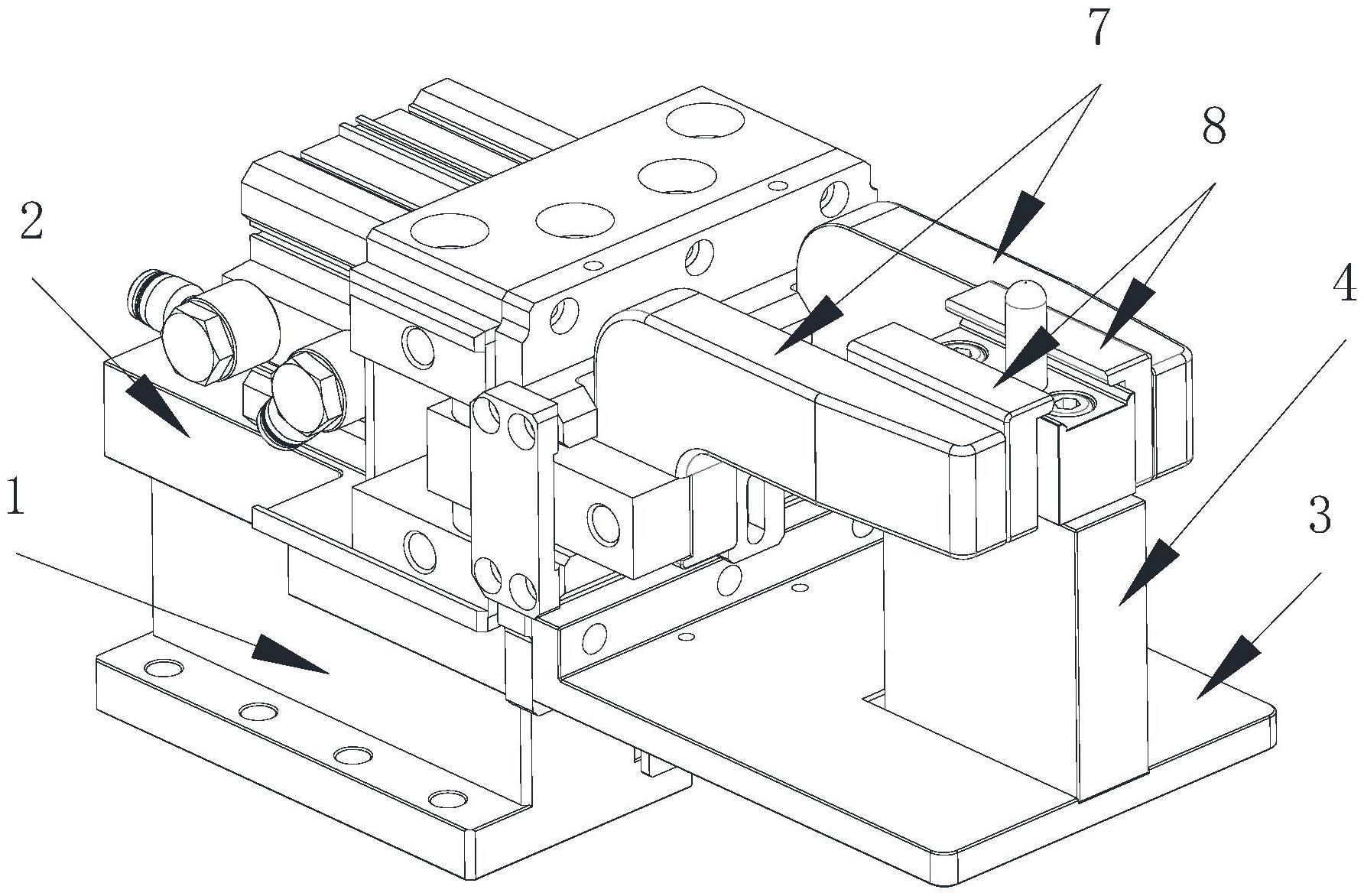 7
8
2
4
1
3