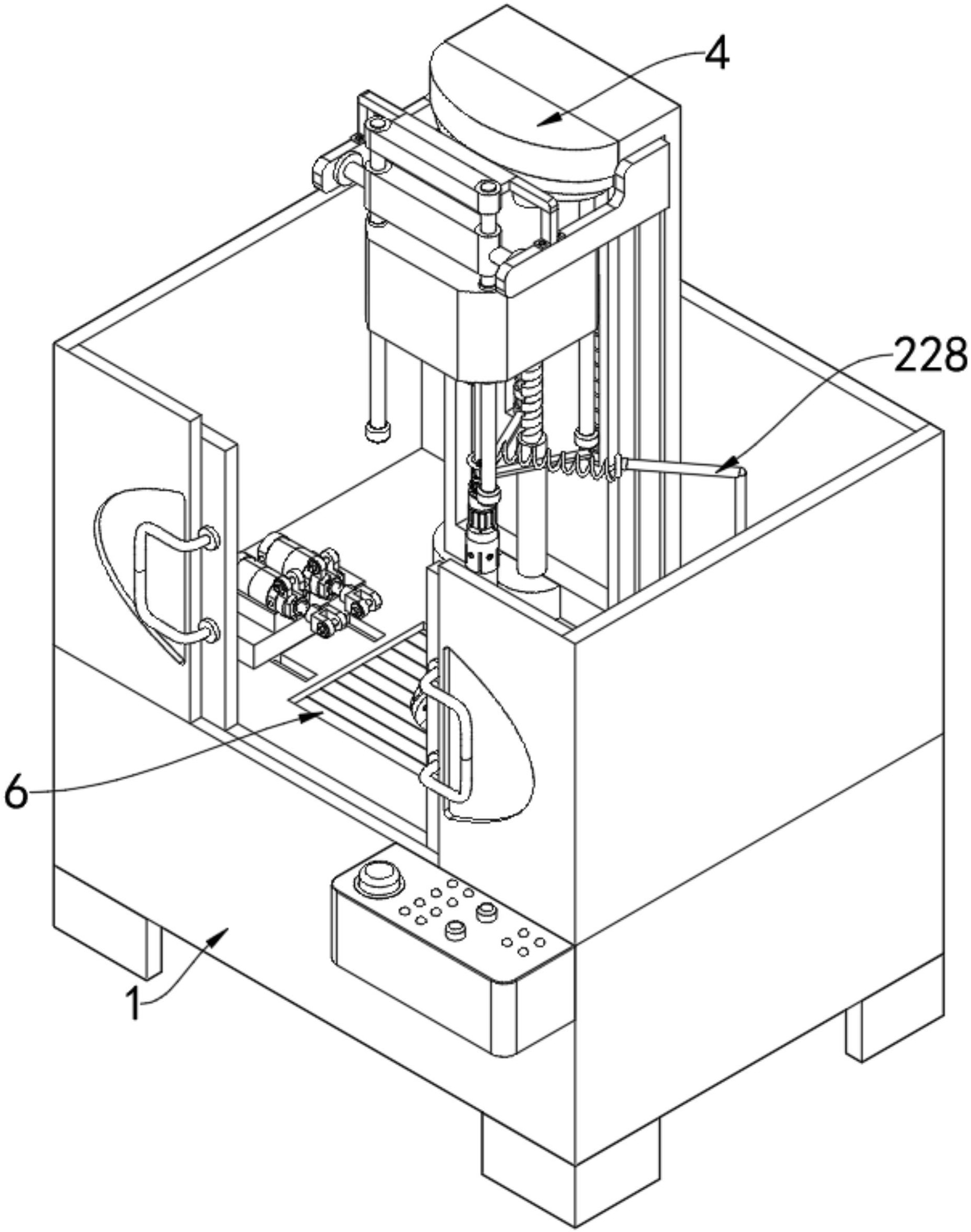 4
228
6
1