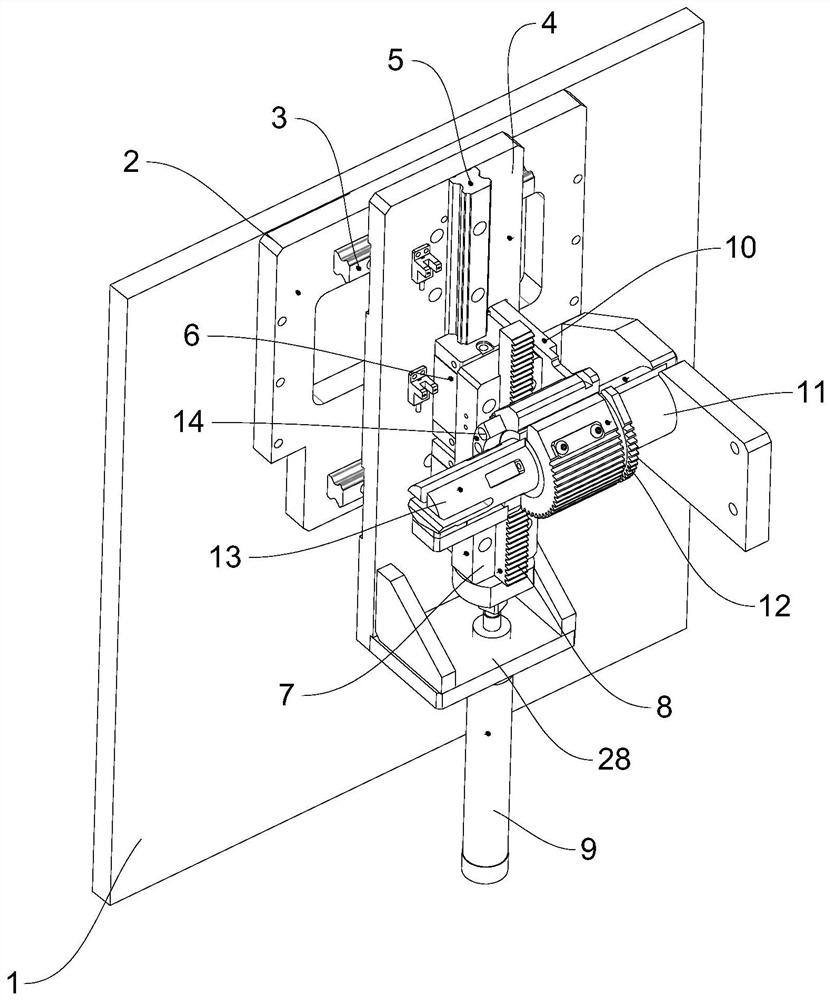 4
5
3
2
10
6
11
14
13
12
7
8
28
9
1