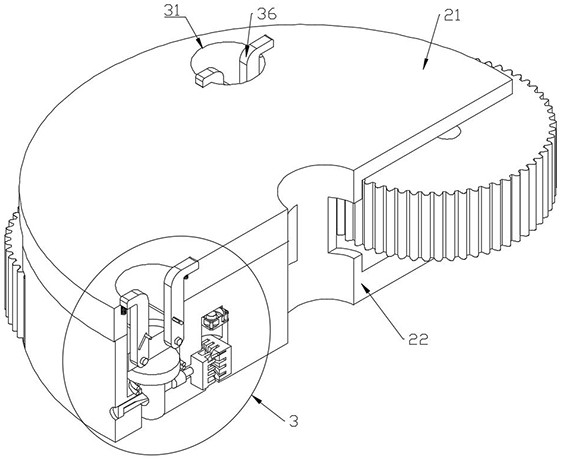 31
36
21
22
3