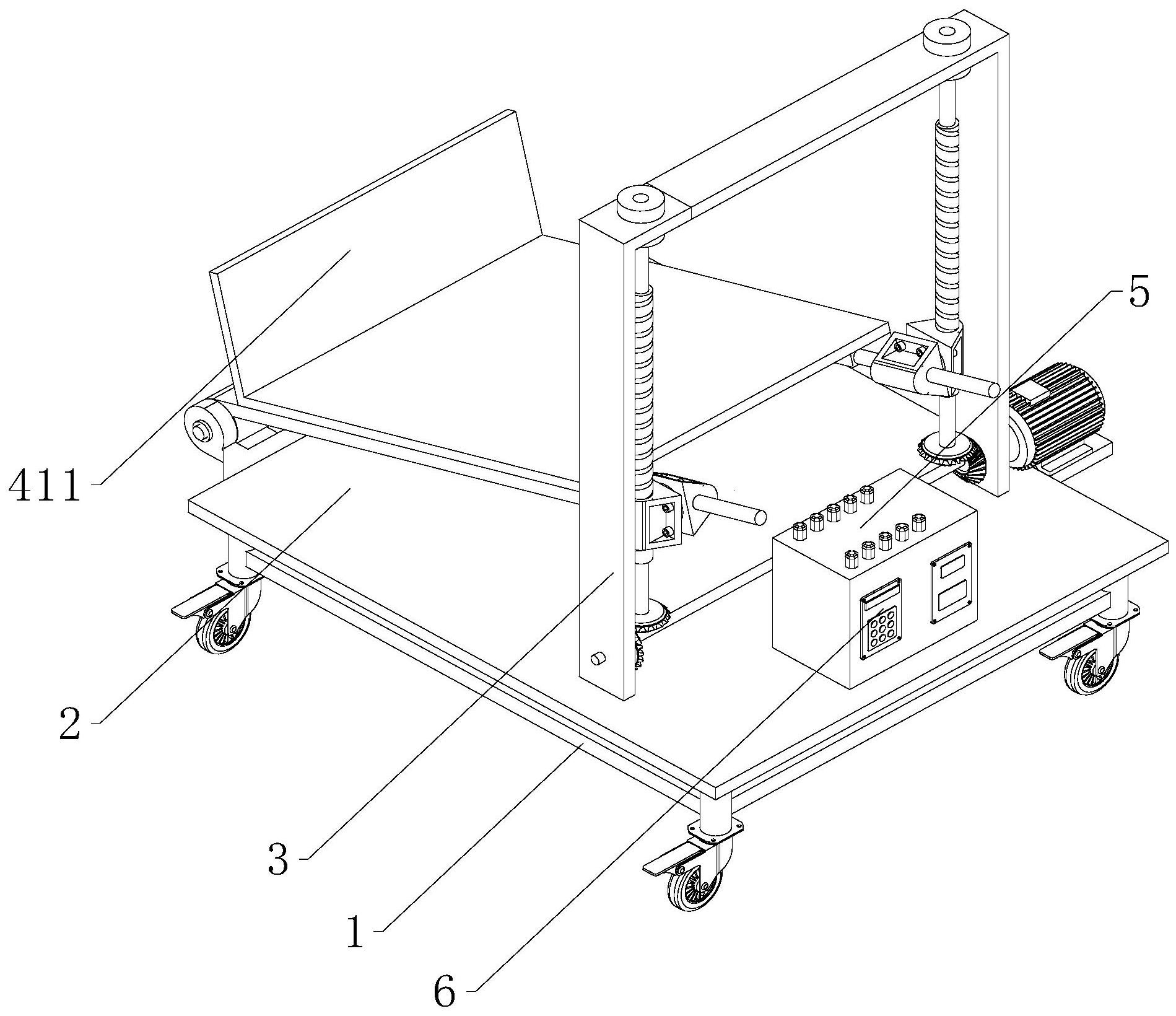 5
411
2
3
1
6