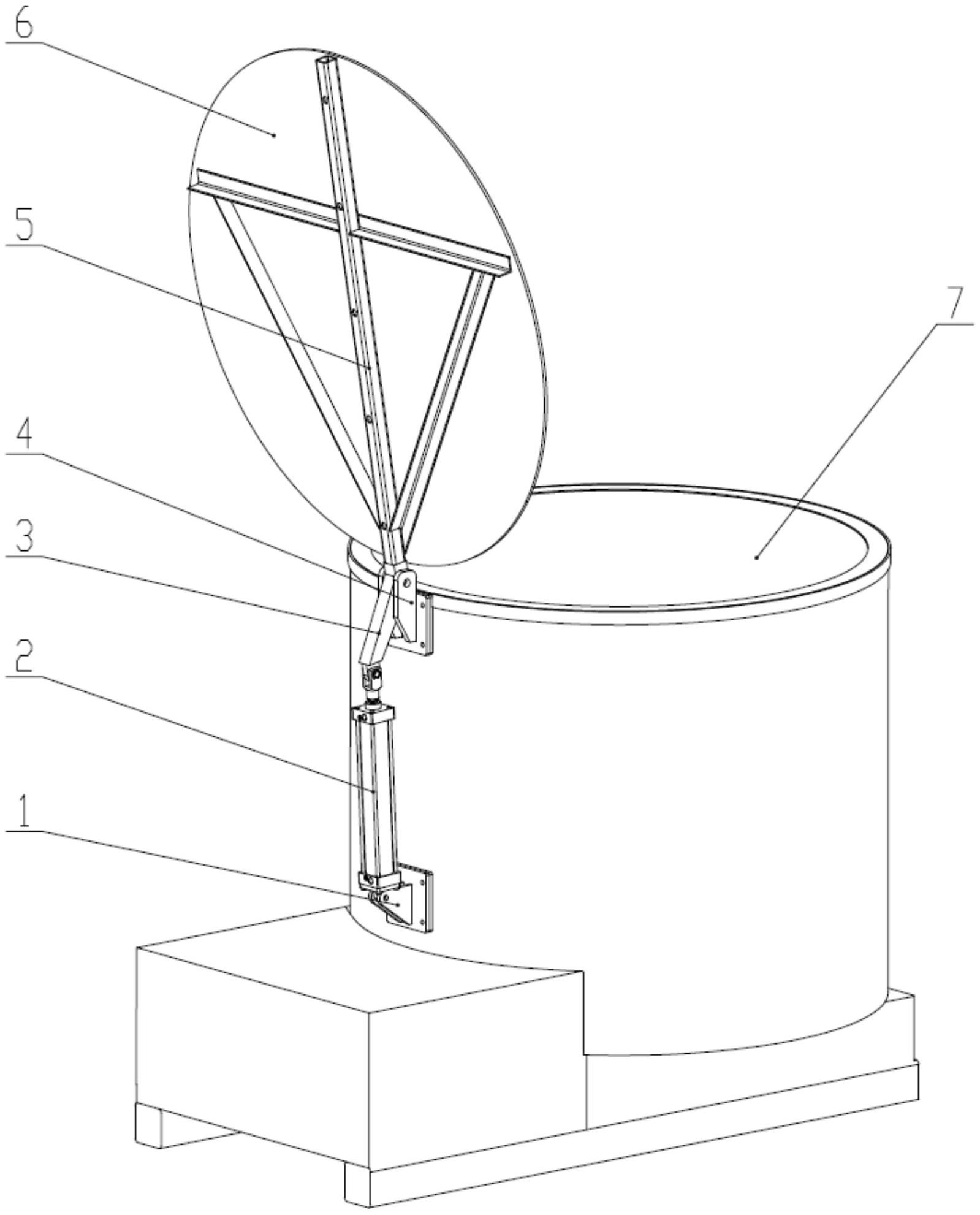 6
5
4
3
2
1
7