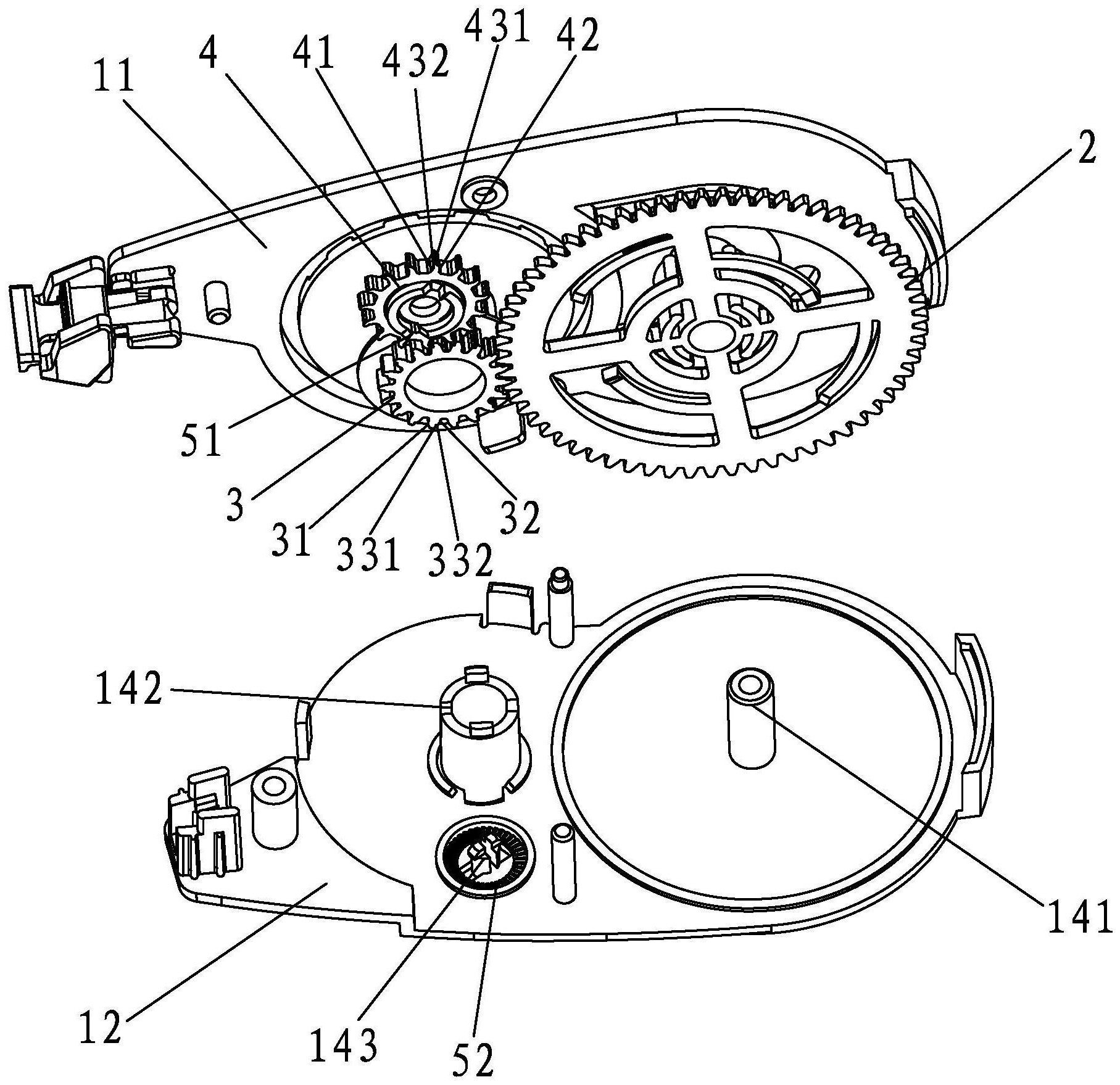 11
4
41
432
431
42
2
51
3
31
331
332
32
142
141
12
143
52