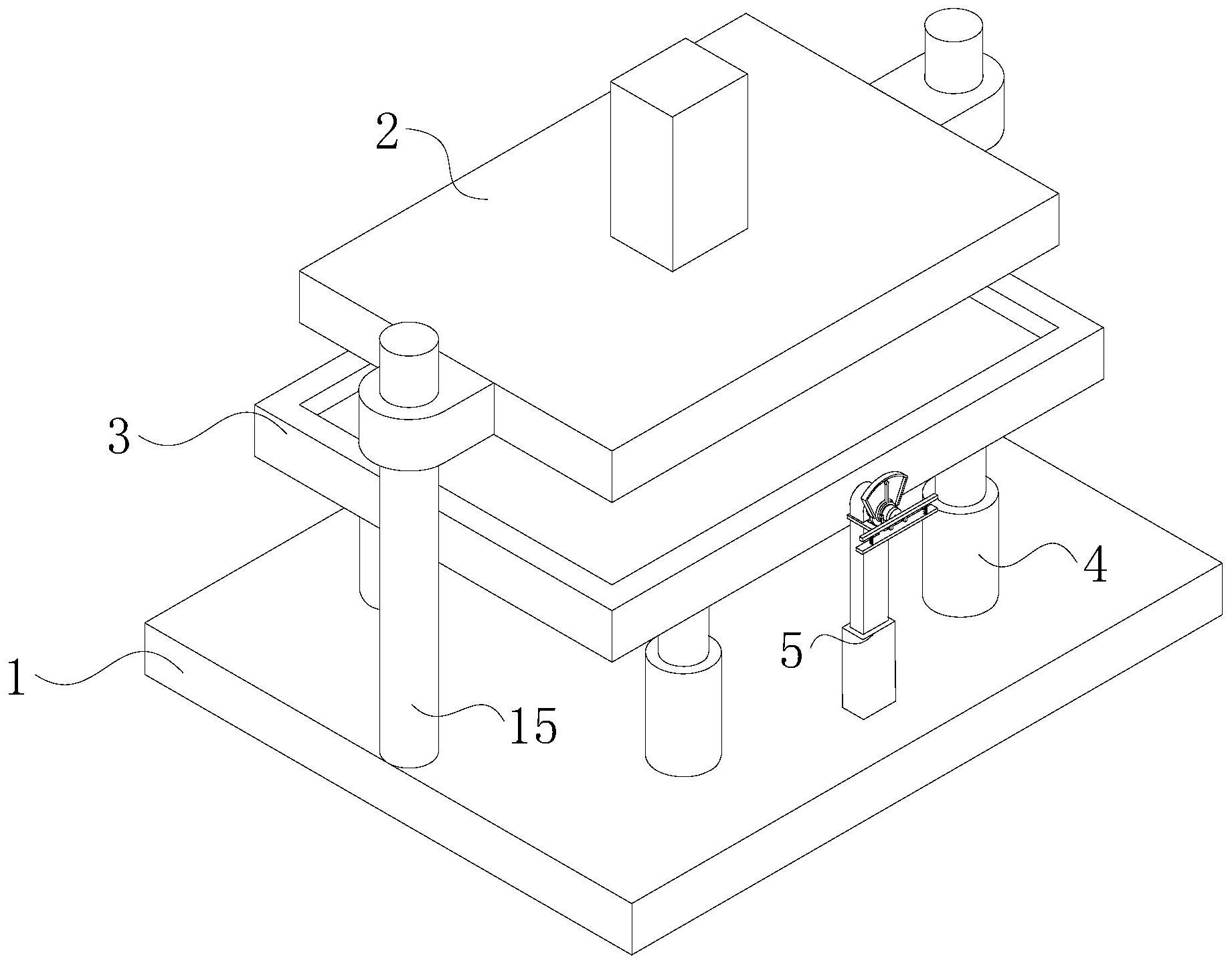 2

3

4

5

1

15