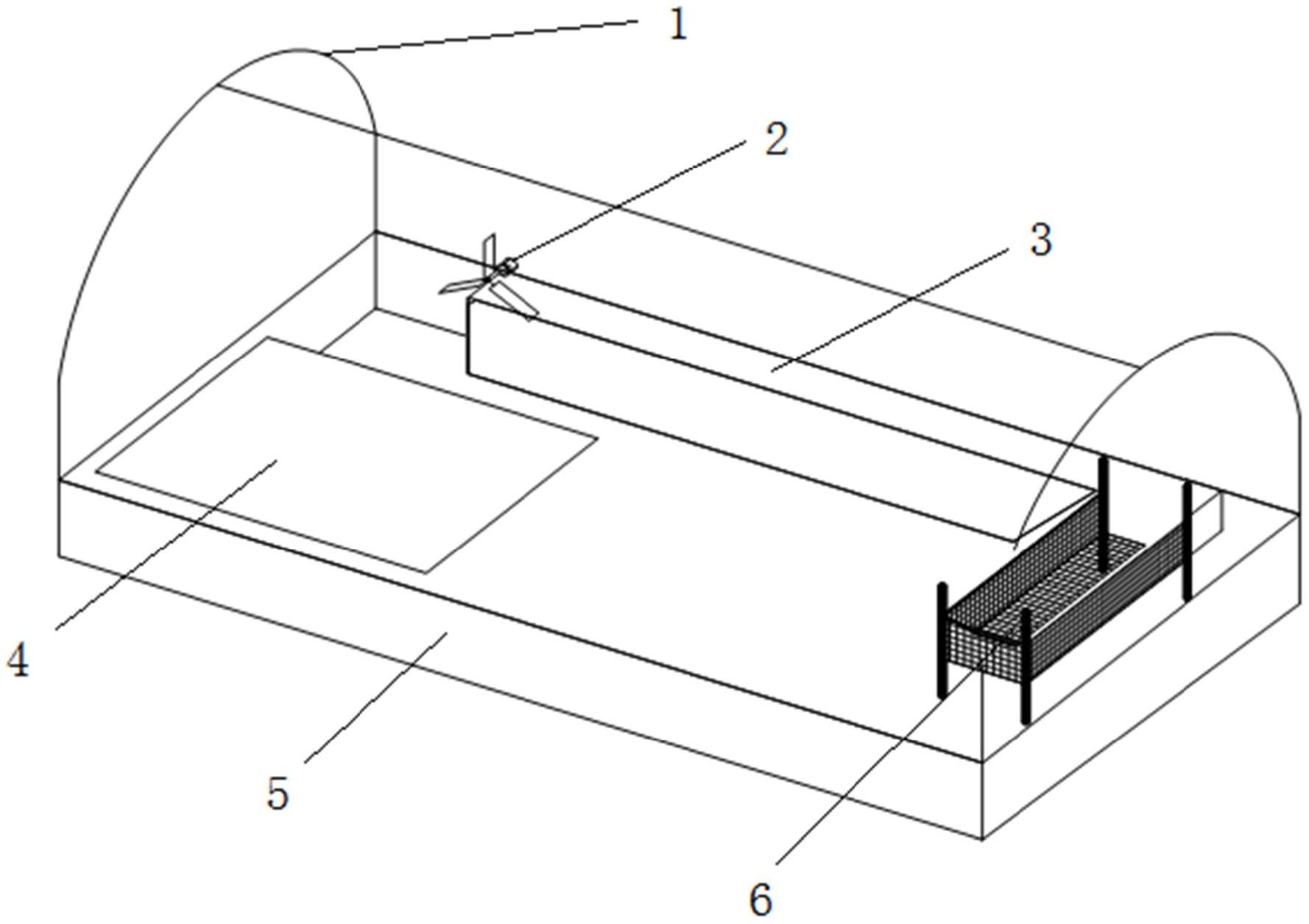 1
2
3
4
5
6