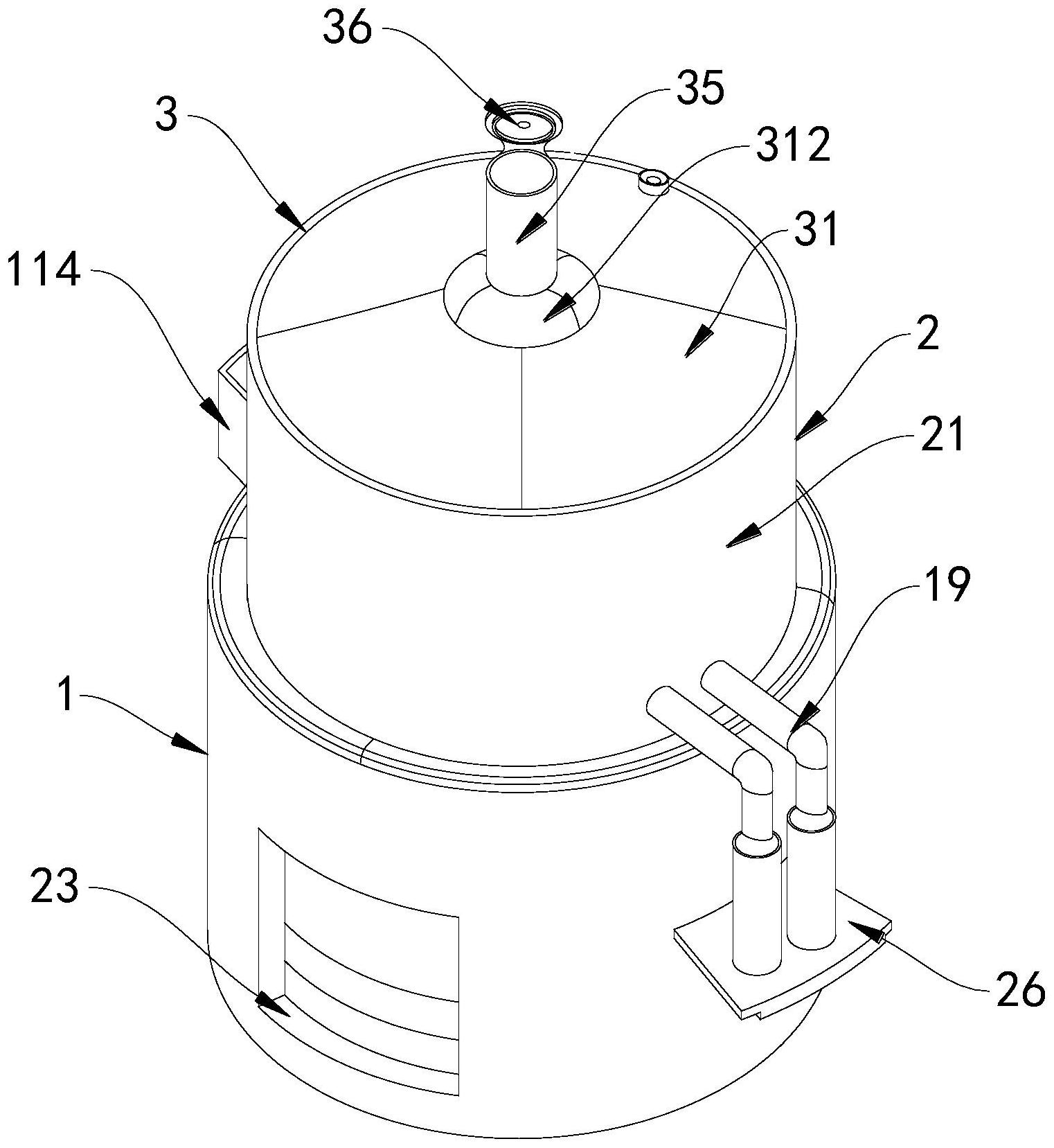 36
35
3
312
31
114
2
21
19
1
23
26