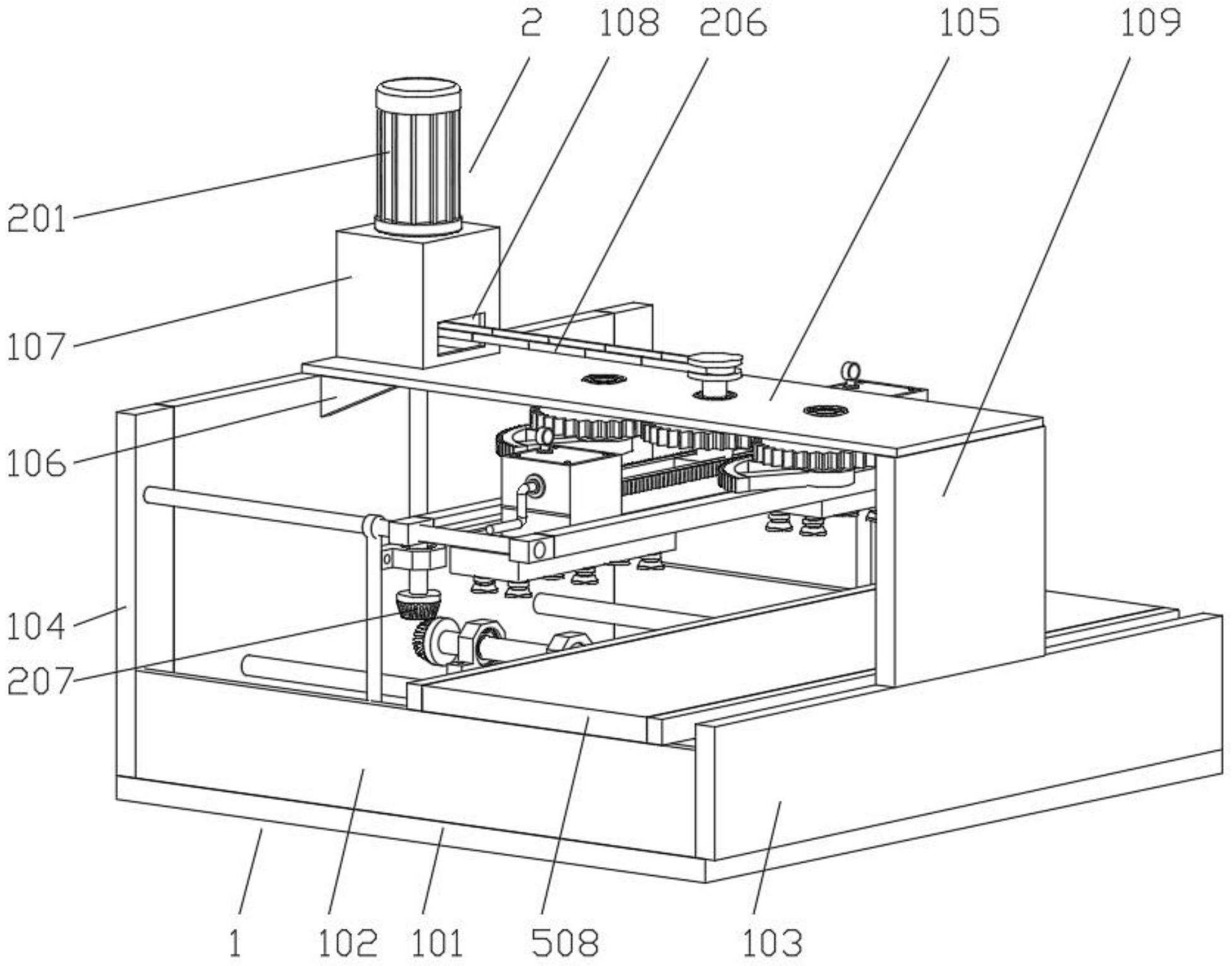 2 108 206 105 109

201

107

106

104

207

1 102 101 508 103