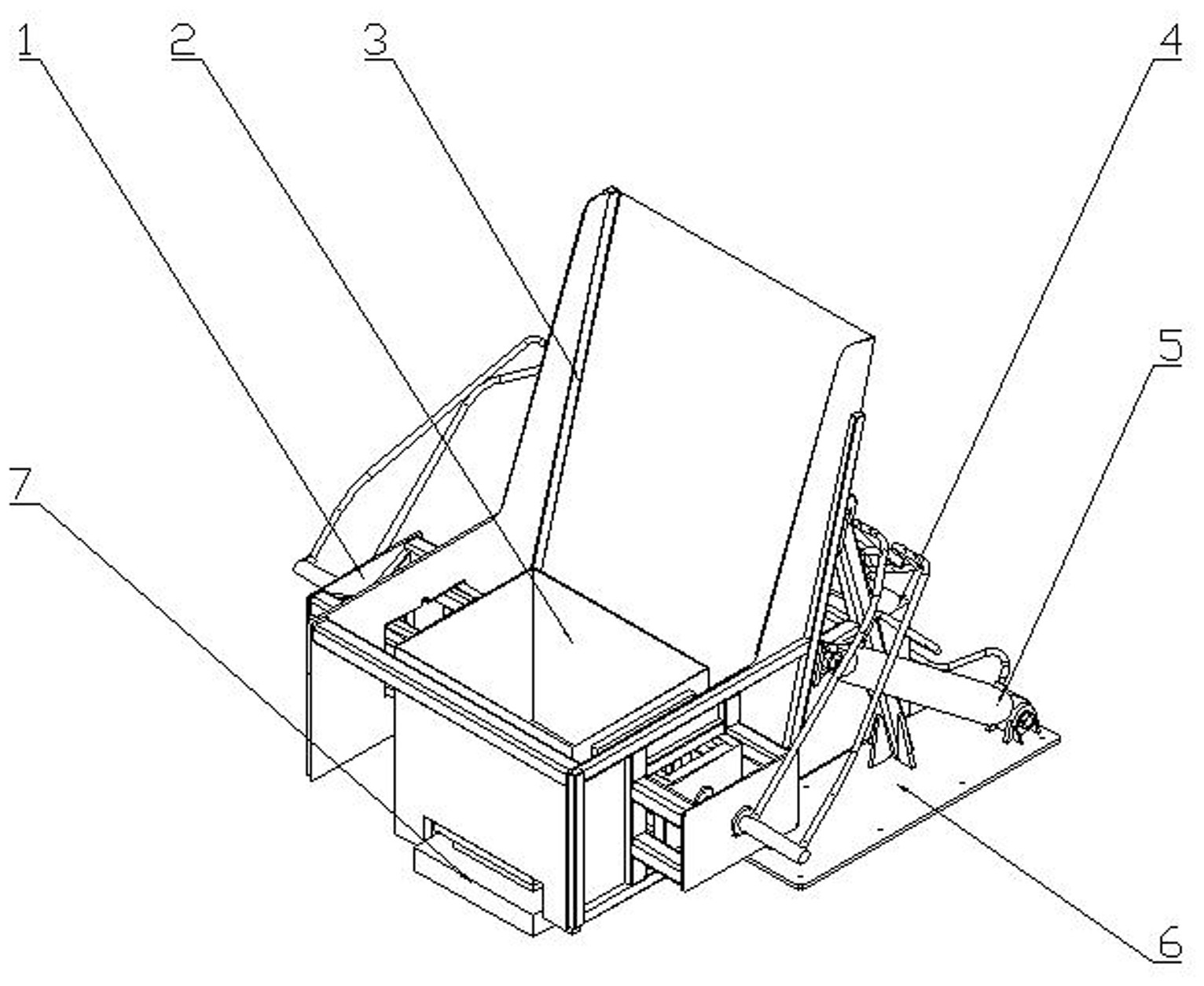 1
2
3
4
5
7
6