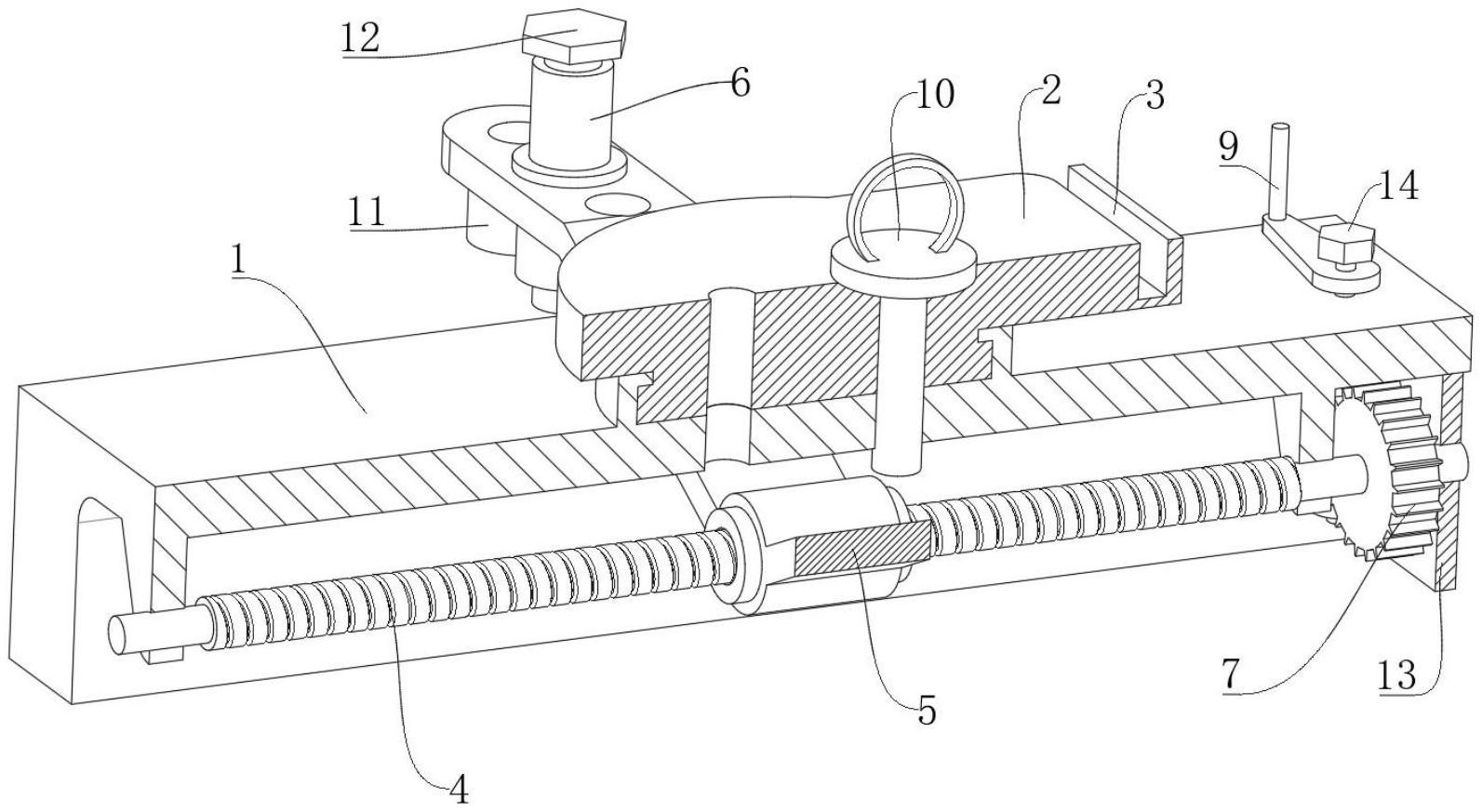 12
6
10
2
3
9
14
11
1
7
13
5
4