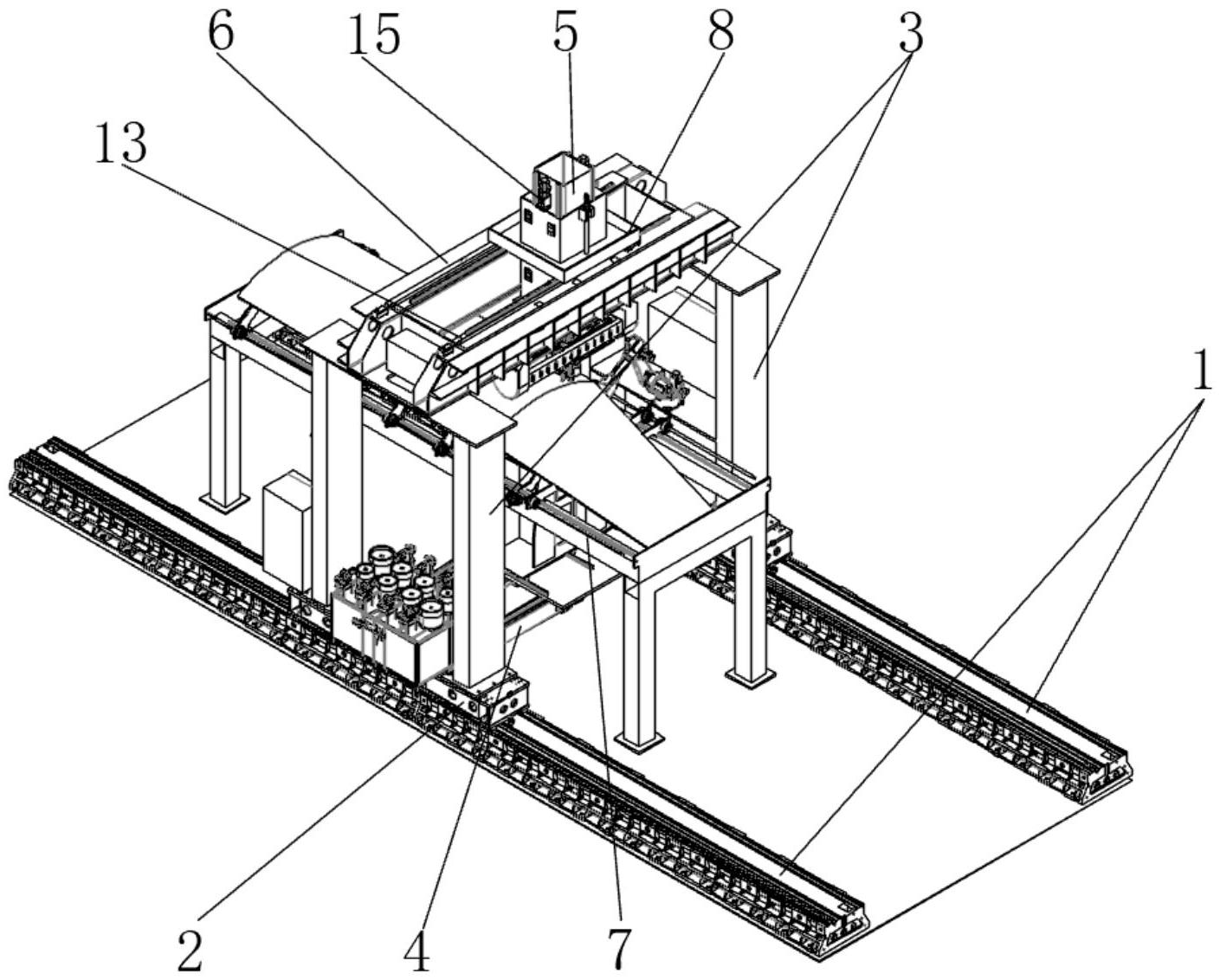 6
15
5
8
3
13
1
2
4
7