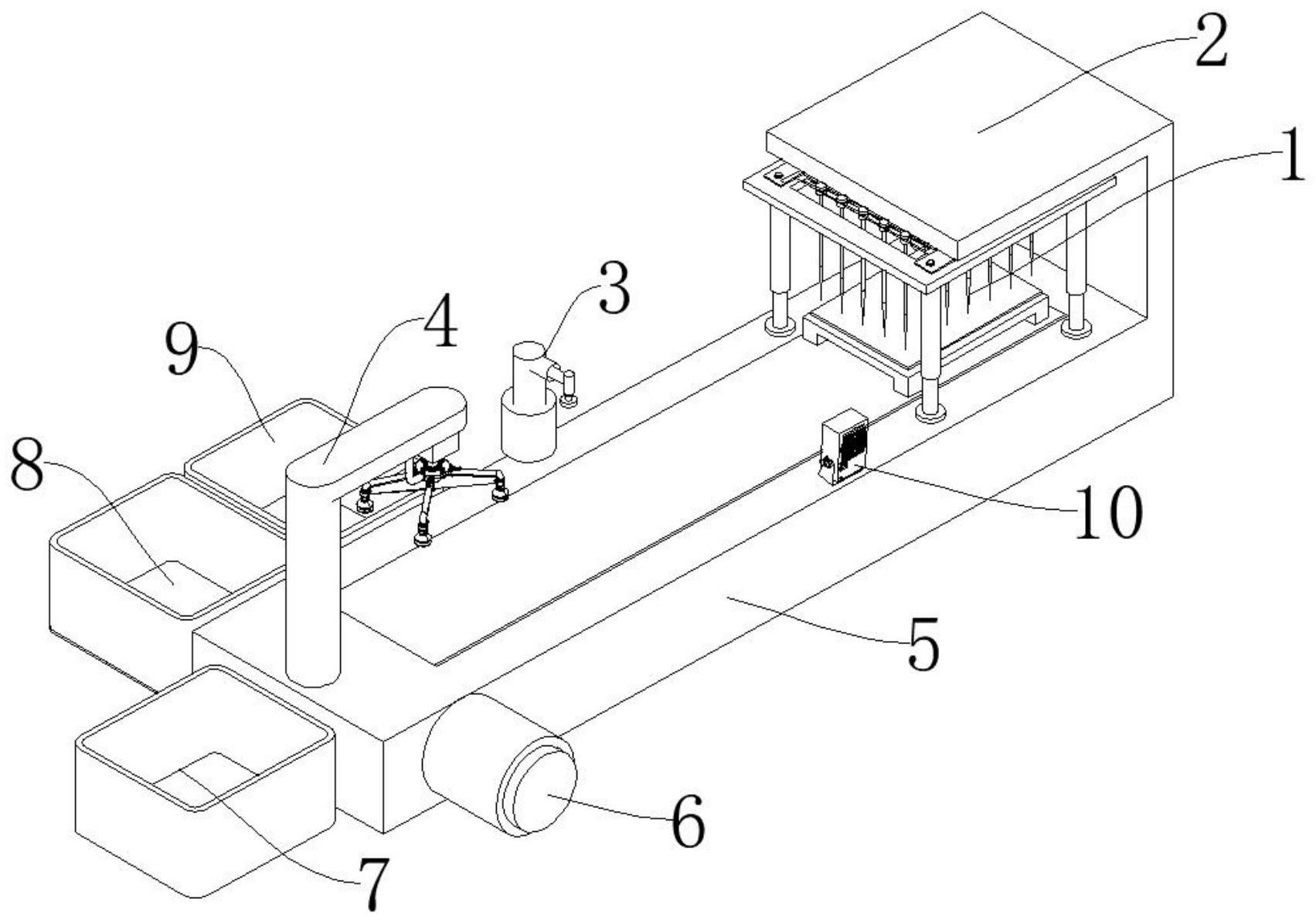 2
1
3
4
9
8
10
5
6
7