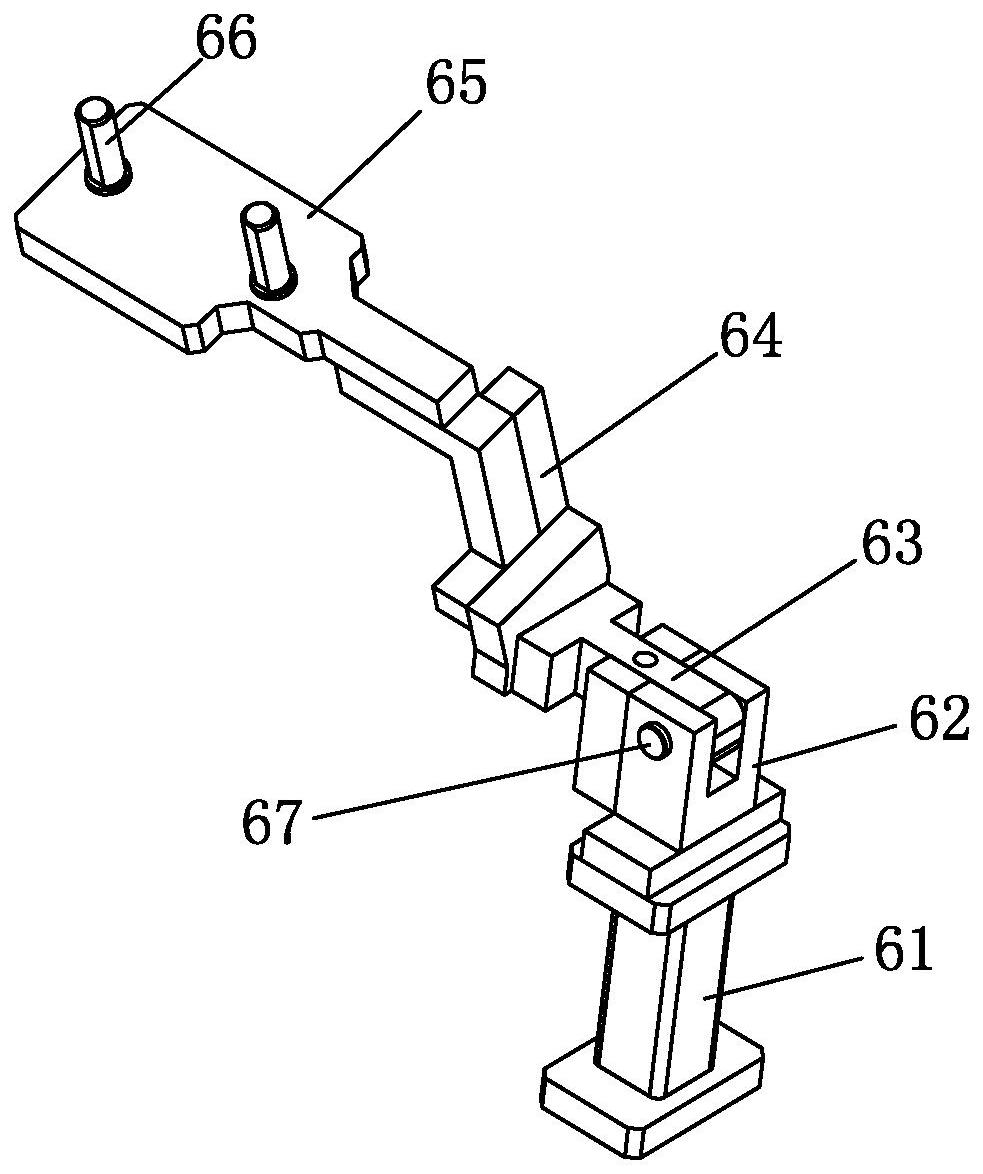 66
65
64
63
62
67
61