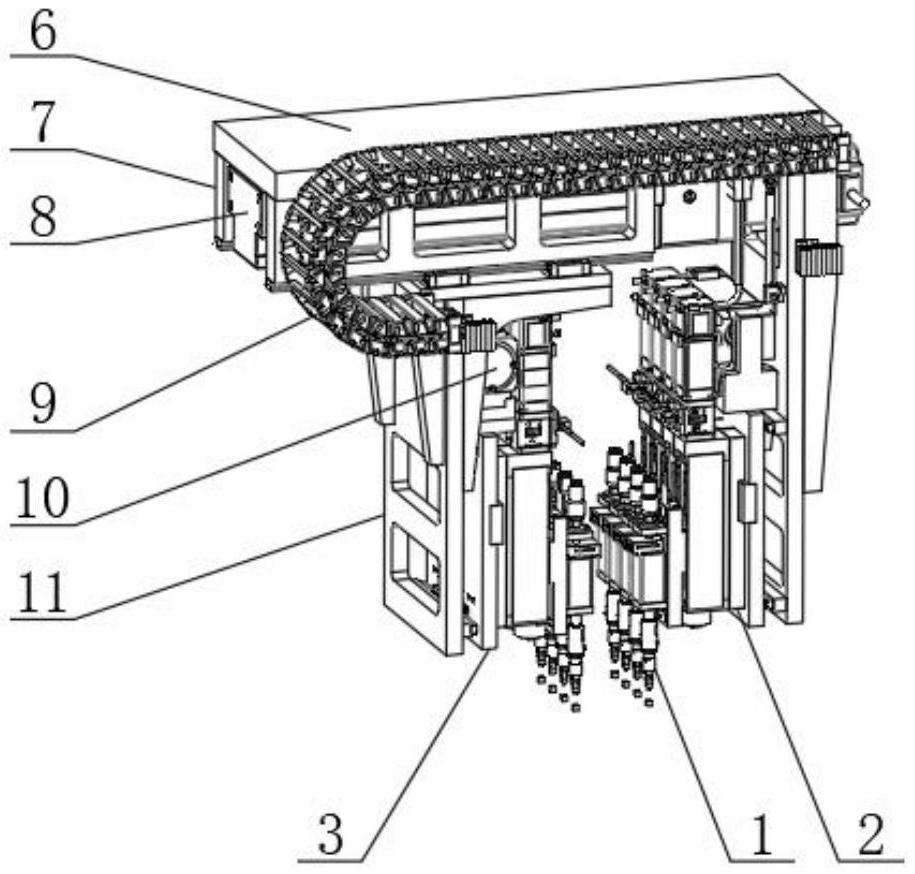 6
7
8
9
10
11
3
1
2