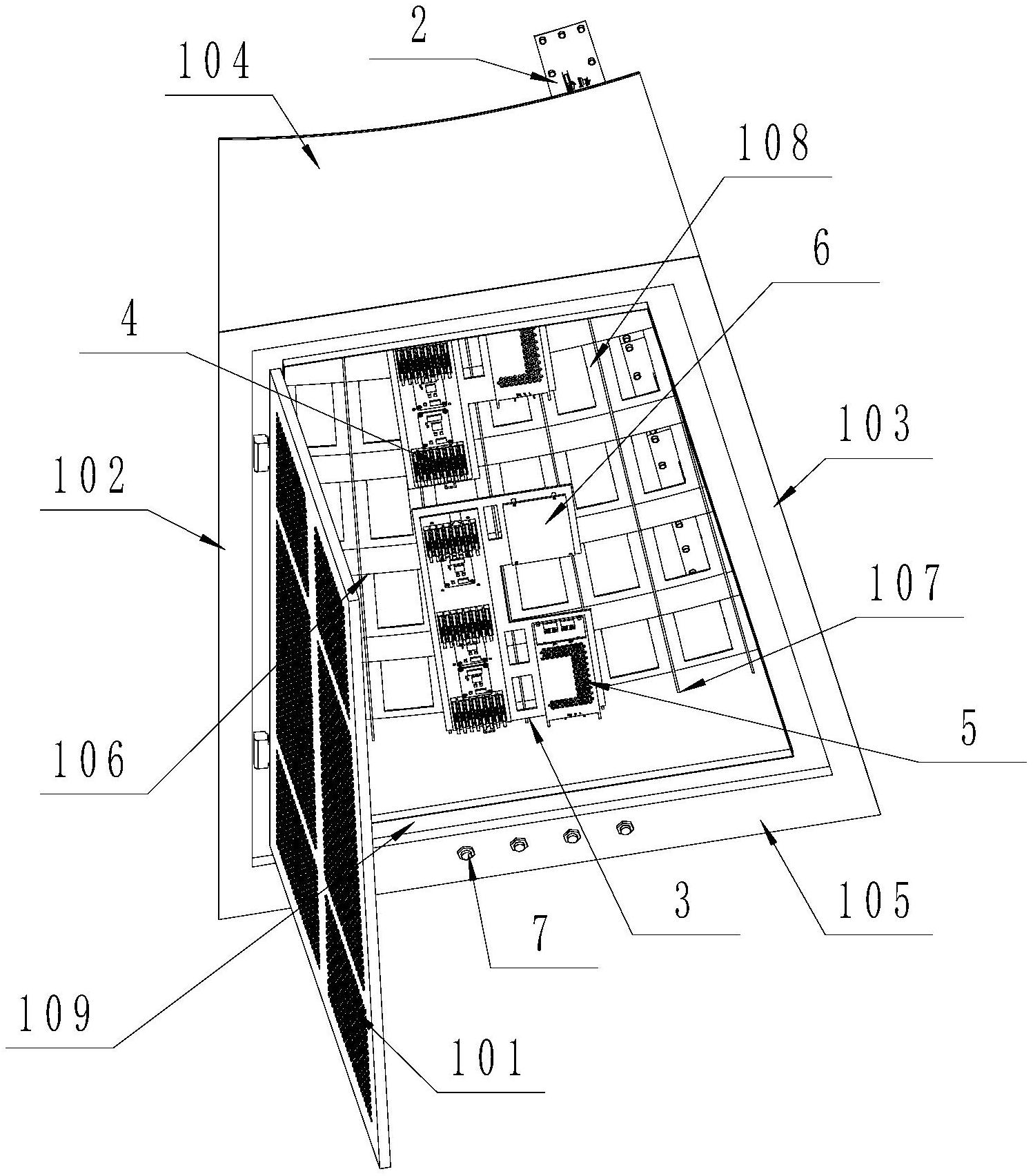 2
104
108
6
4
103
102
107
106
5
3
105
7
109
101