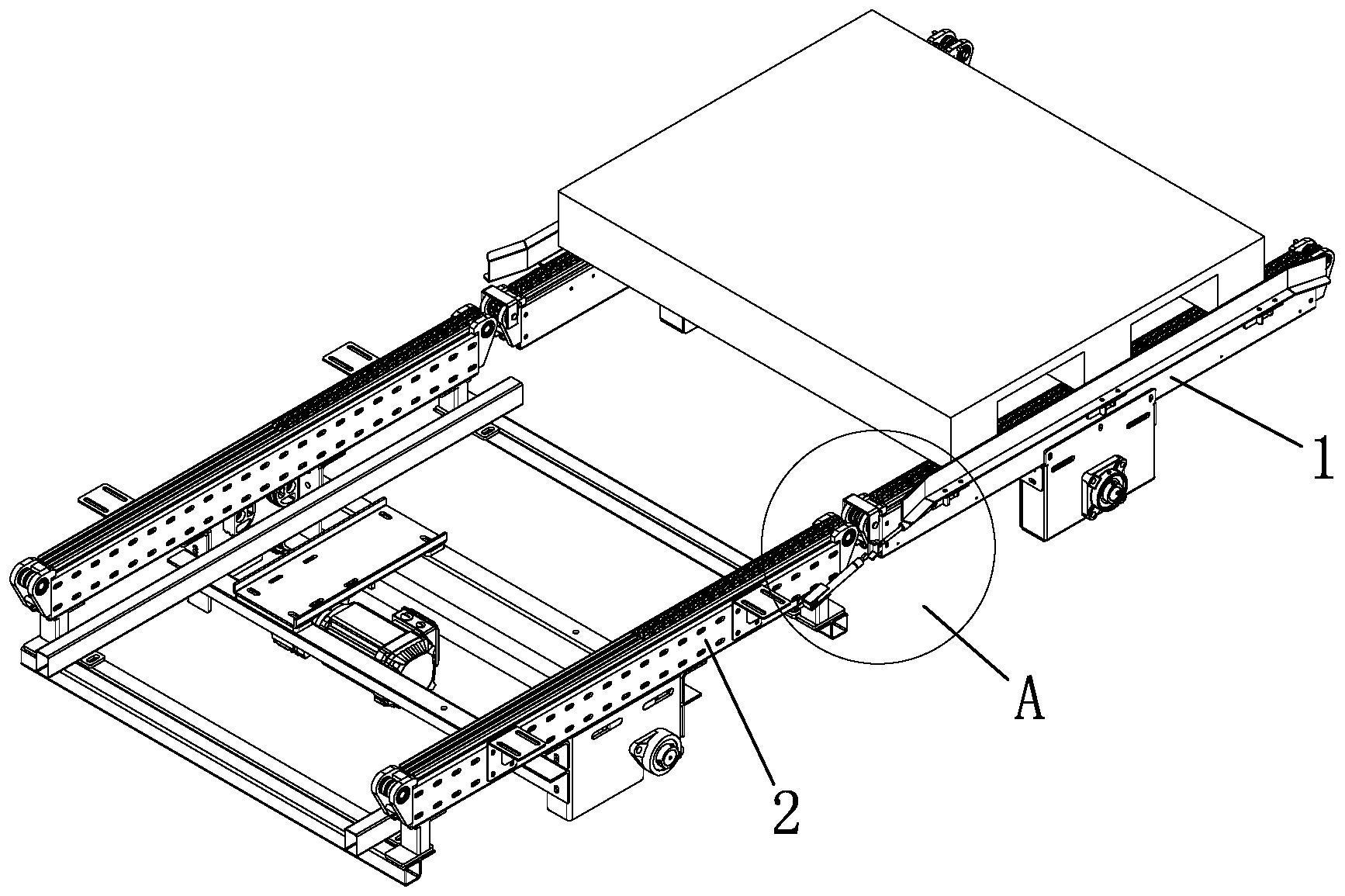 1

A

2