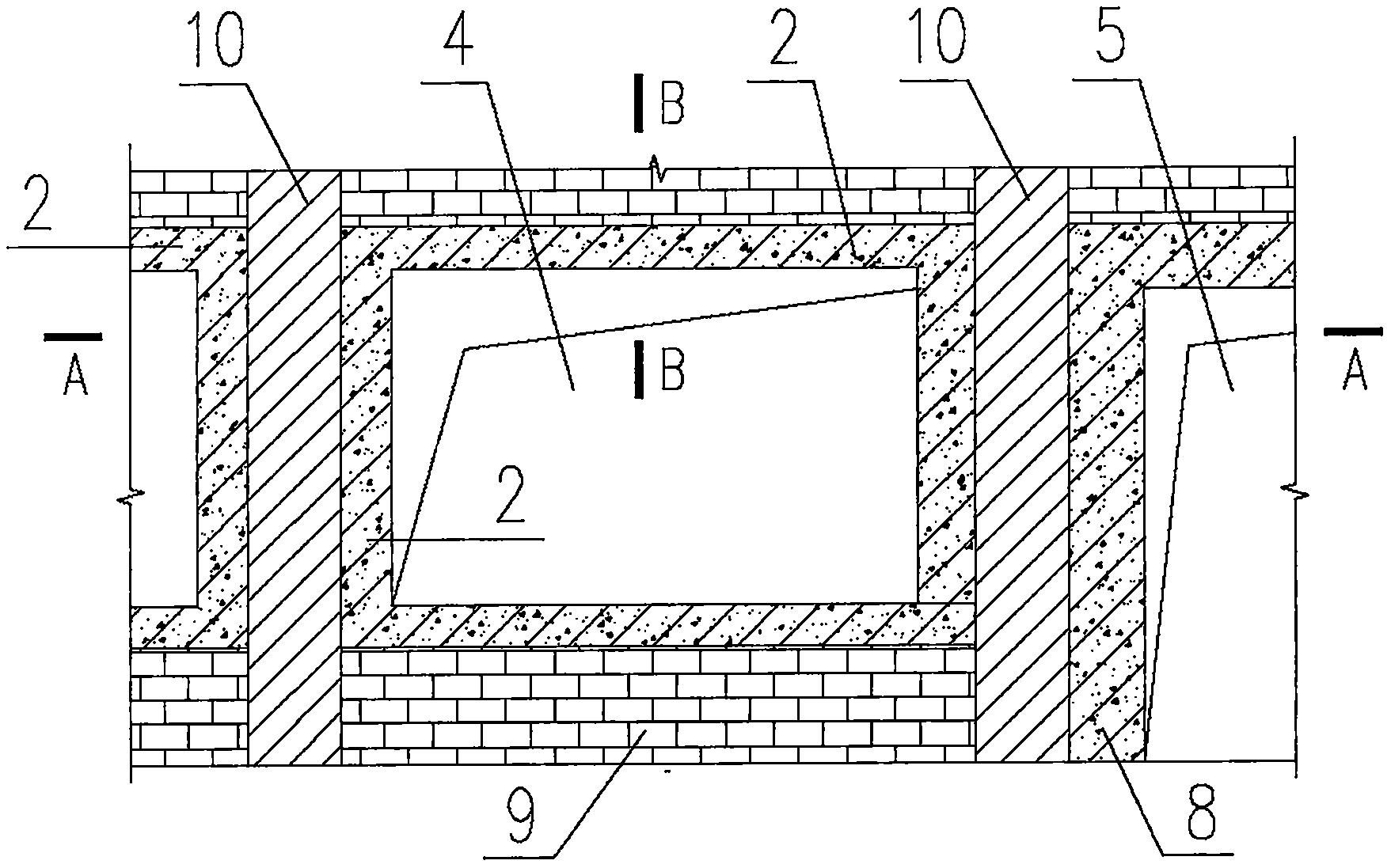 10
4
B
2
10
5
2
A
B
A
2
9
8