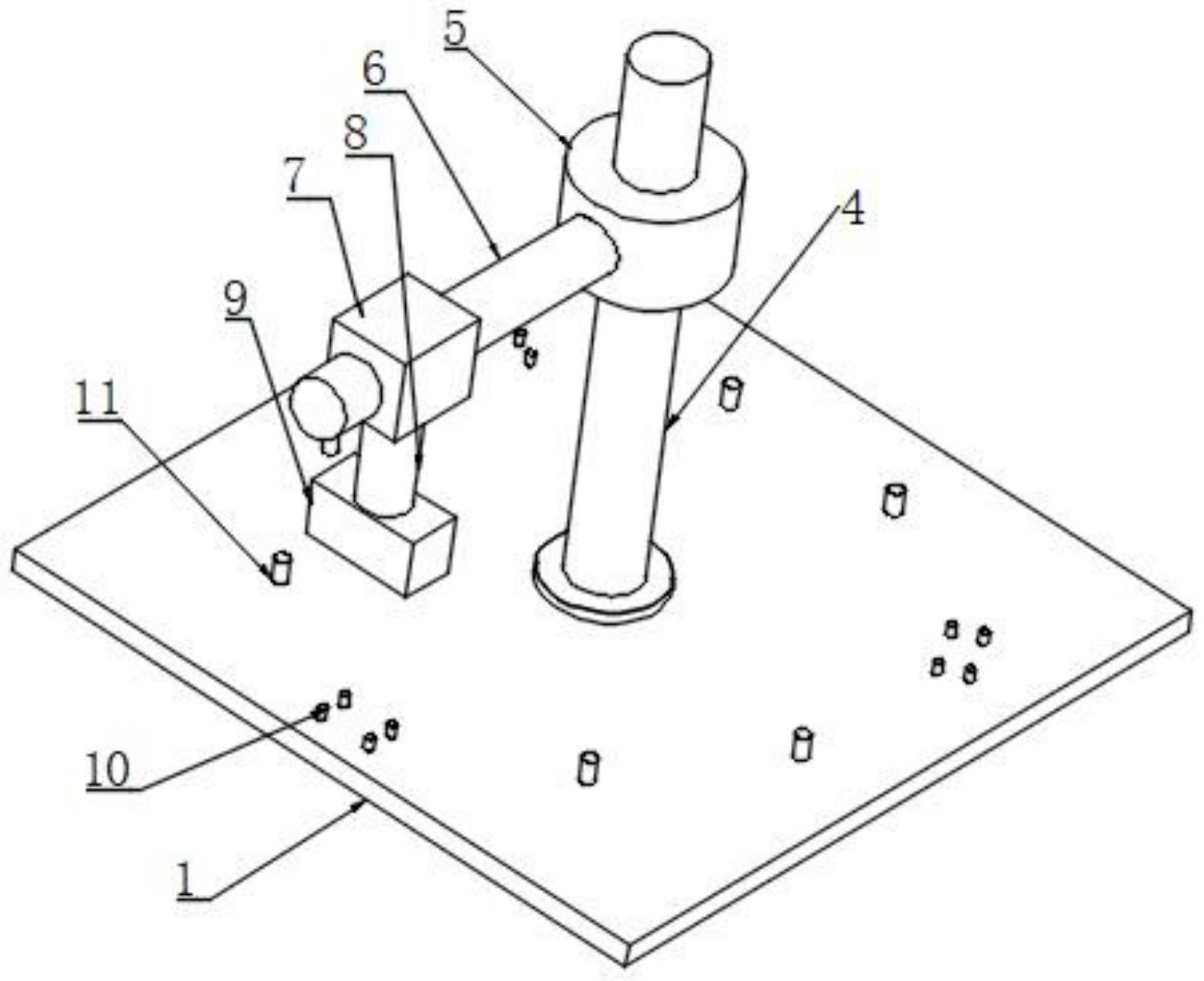 5
6
8
7
4
9
11
10
1