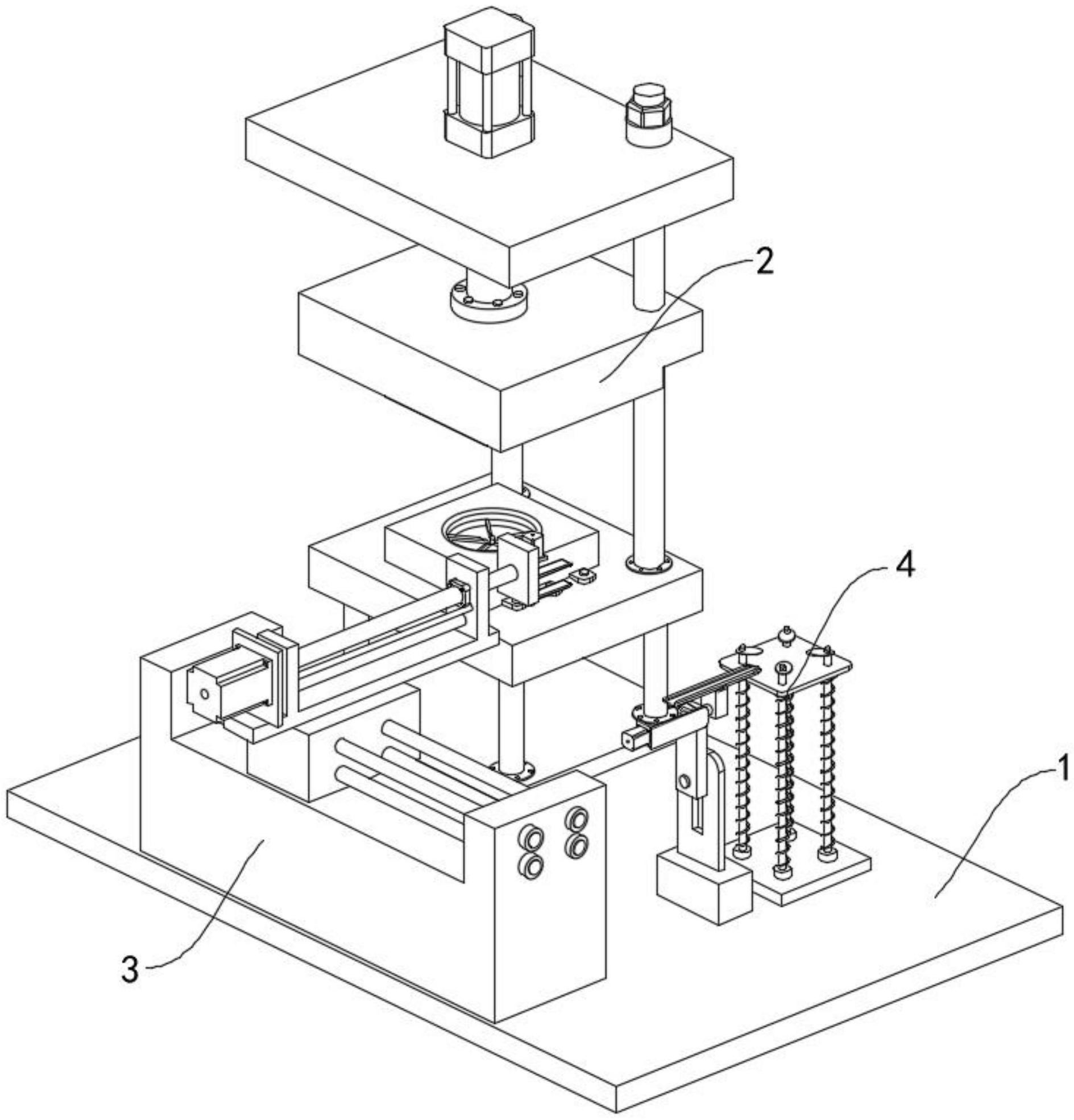 2
4
1
3