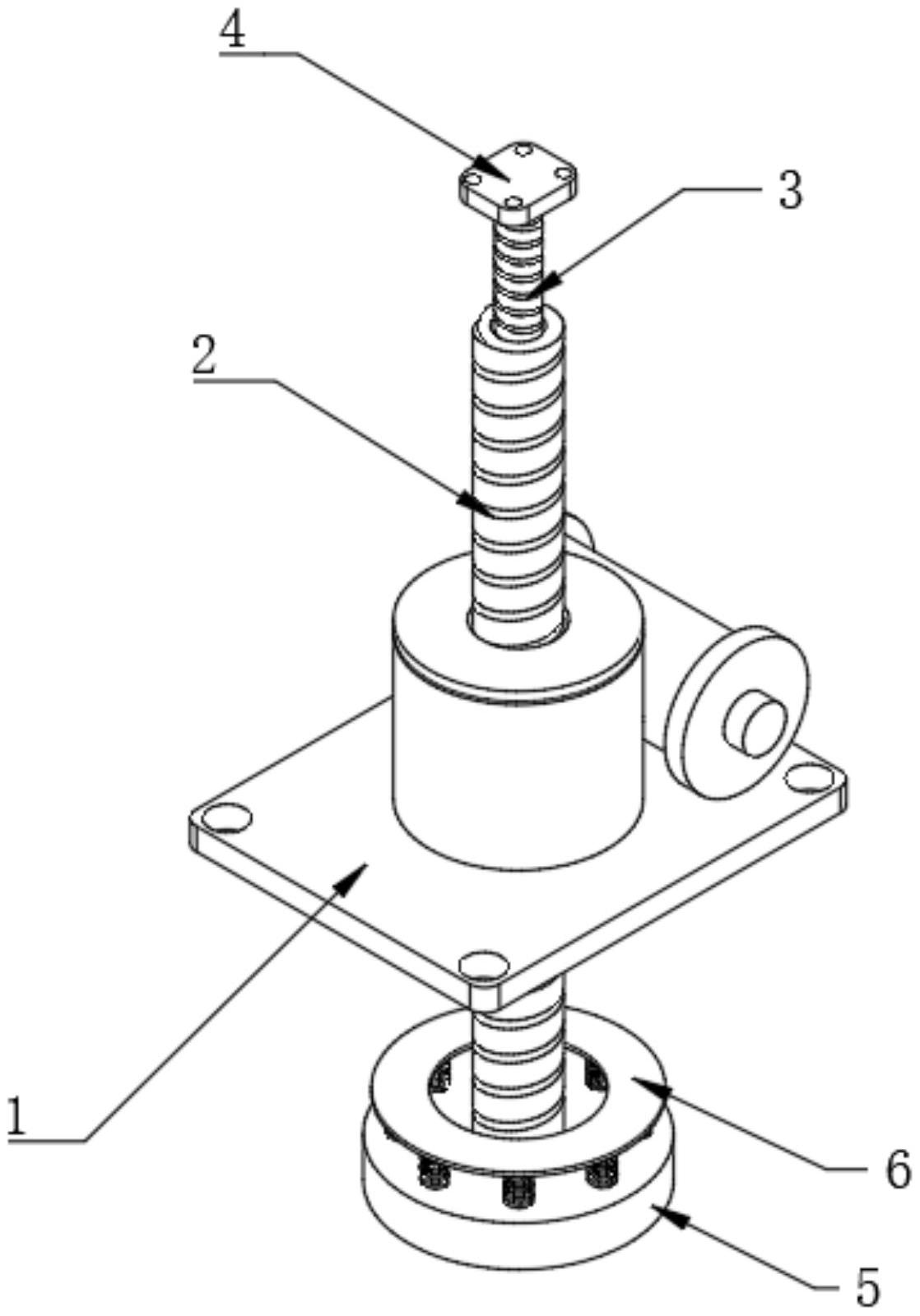 4
3
2
1
6
5