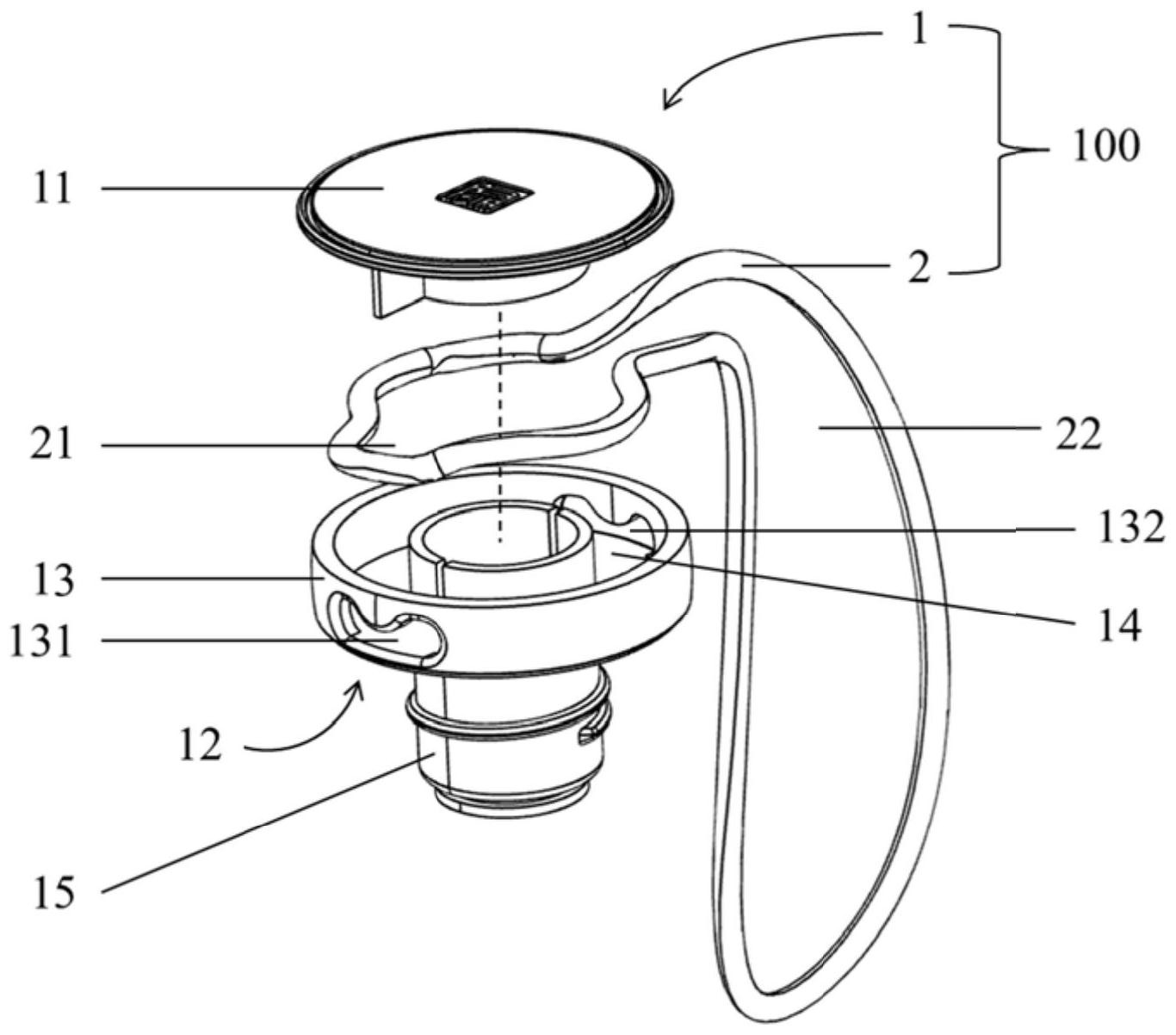 1
100
11
2
21
22
132
13
14
131
12
15