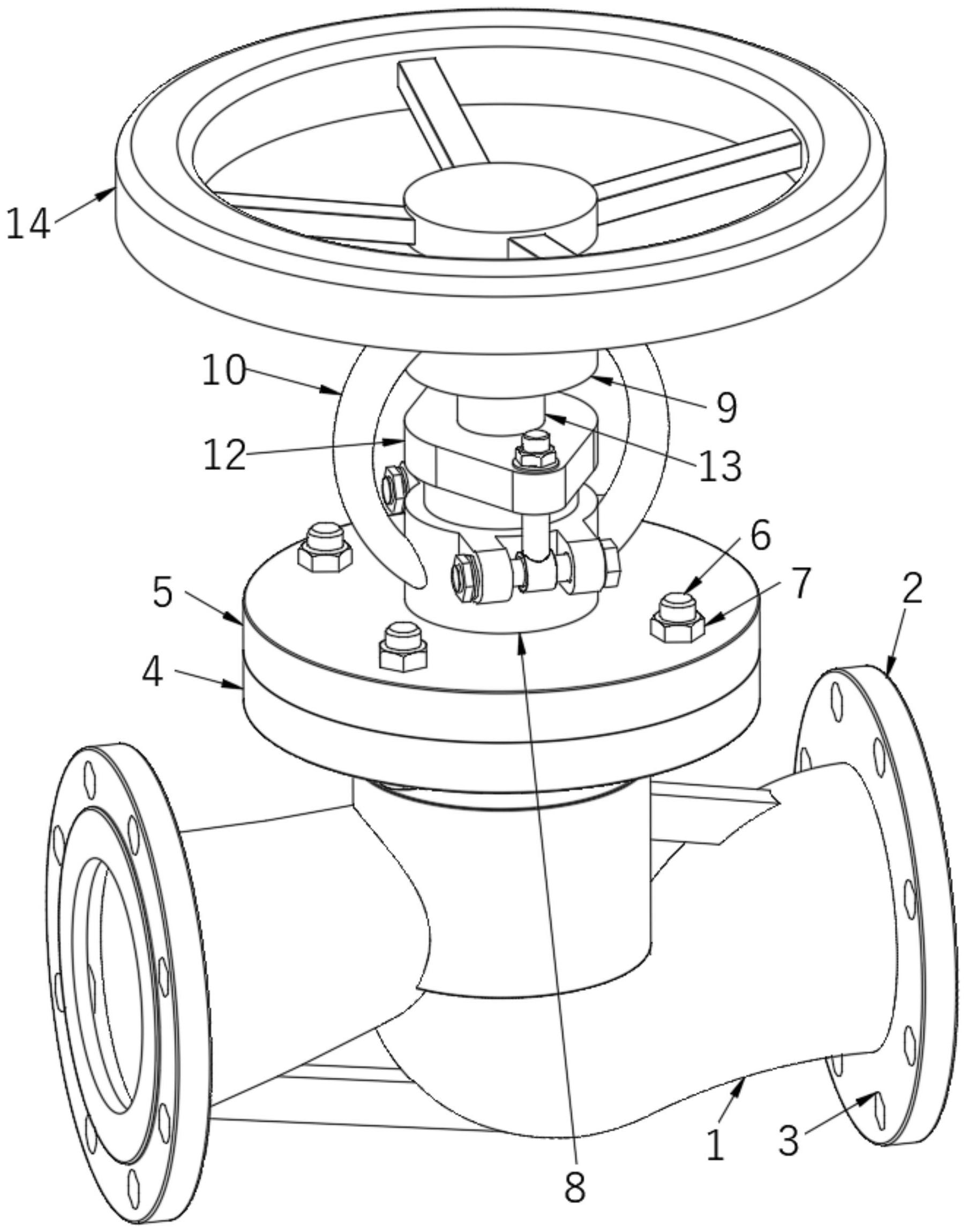 14
10
9
12
13
6
5
7
2
4
1
3
8