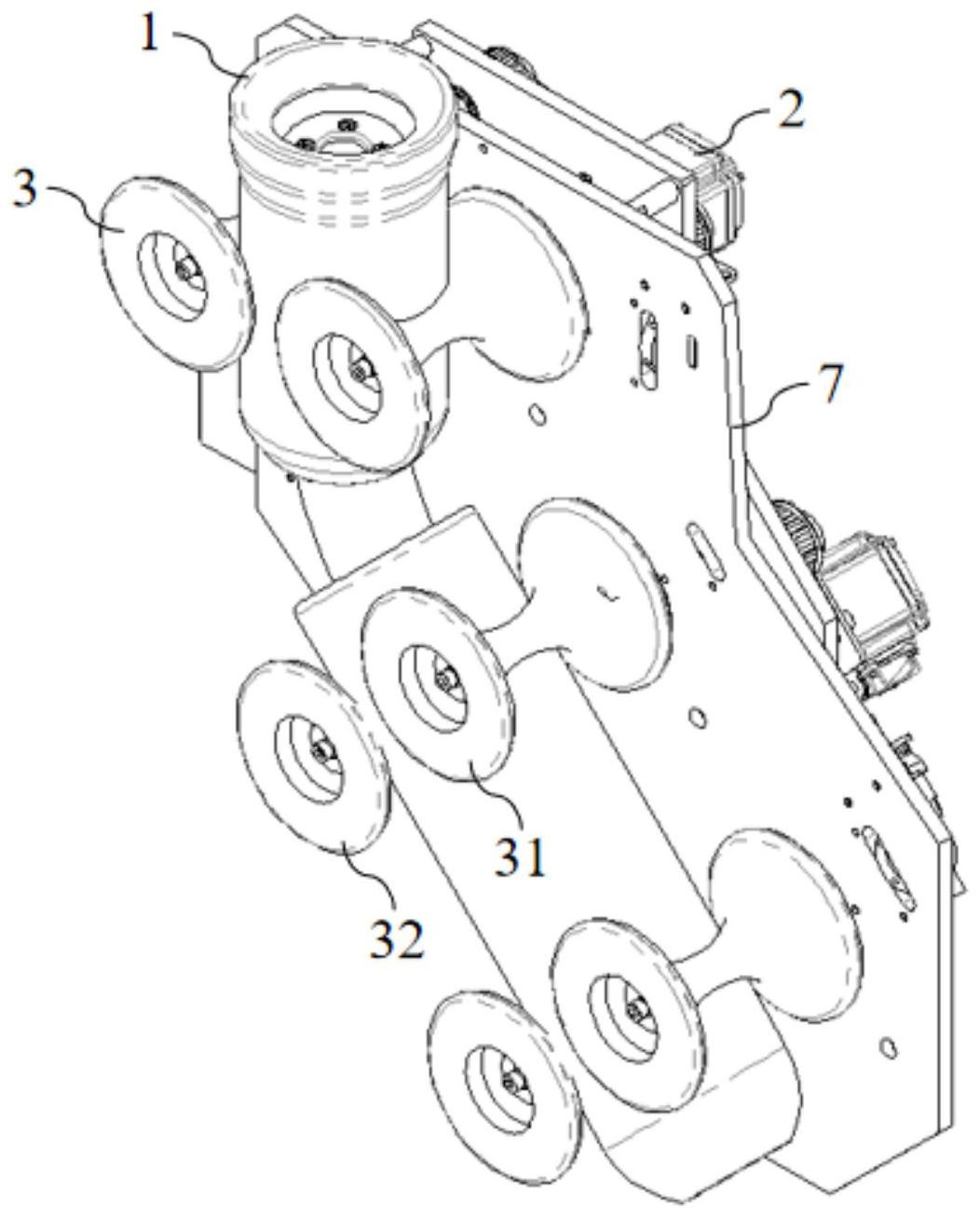 1
2
3
7
31
32