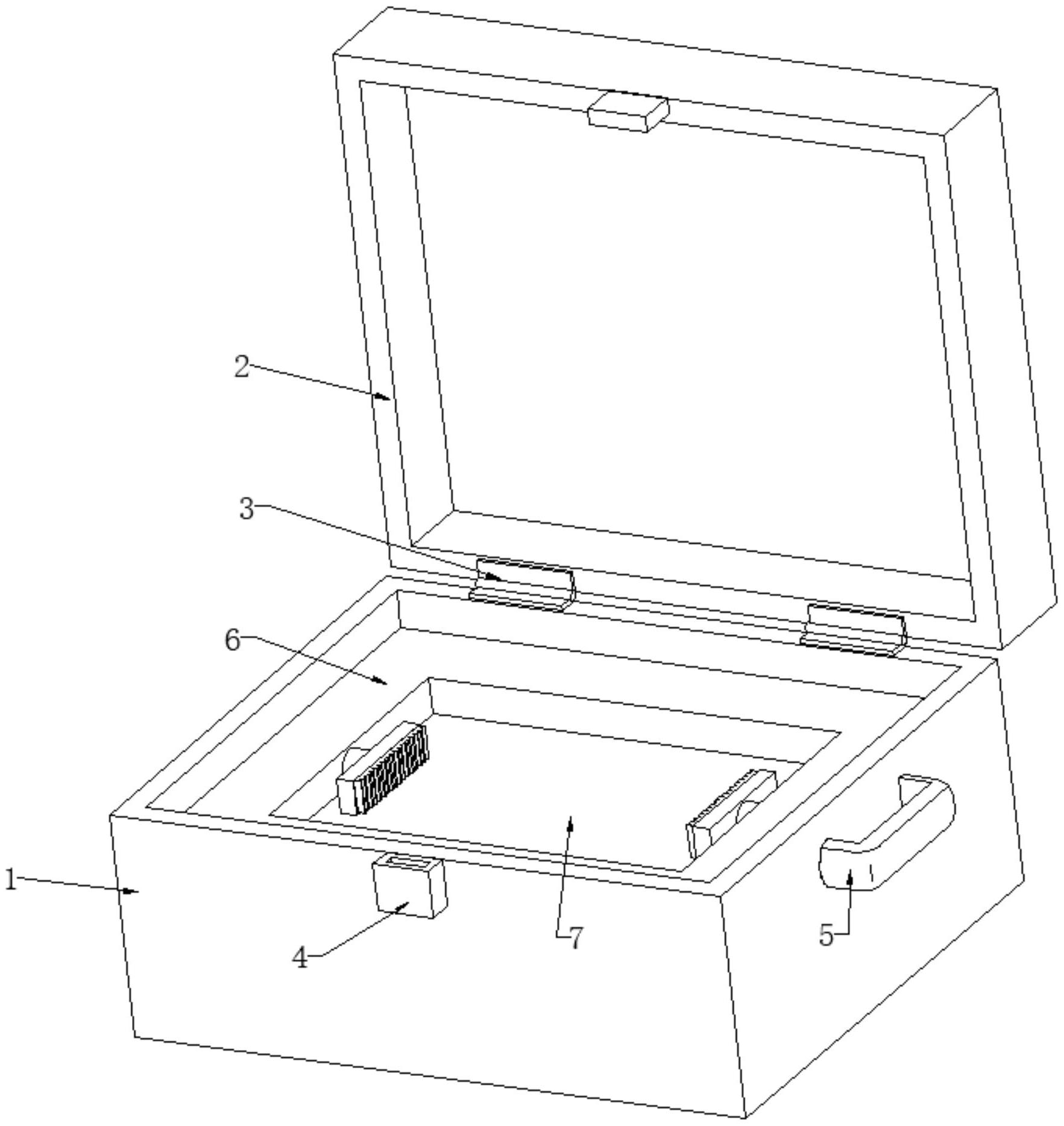 2
3
6
1
4
7
5