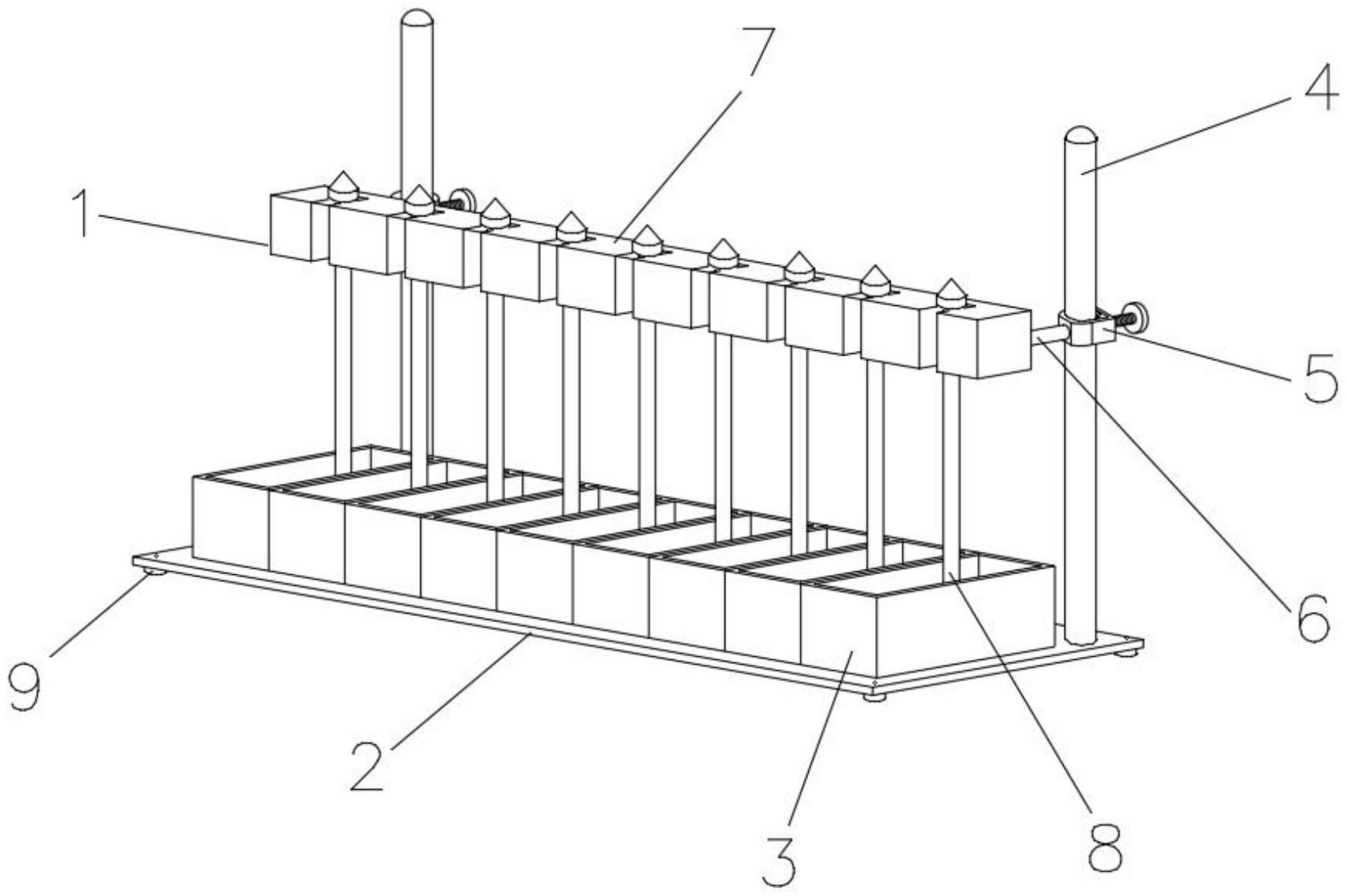 7
4
1
5
6
9
2
3
8