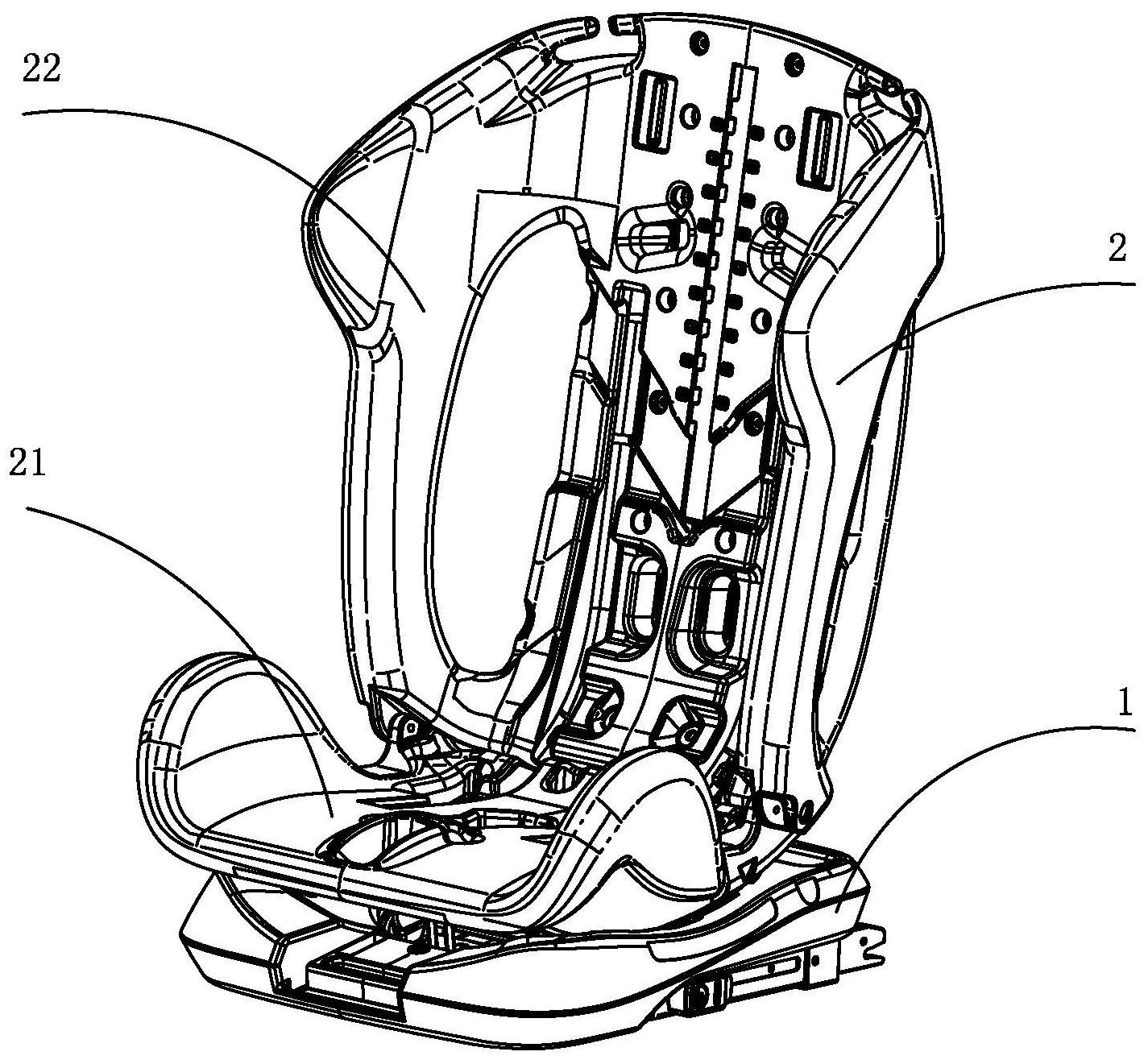 22

2

21

1