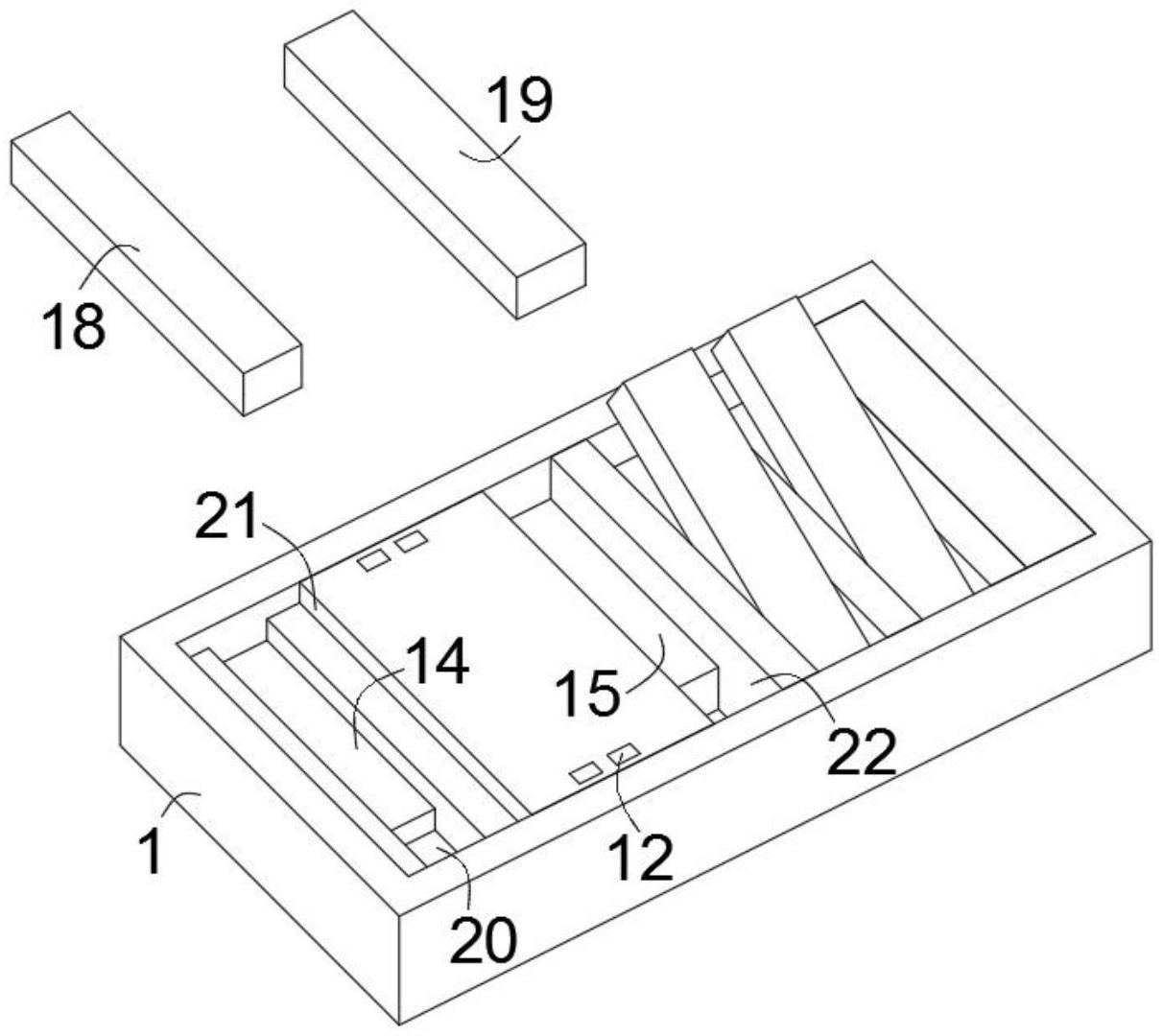 19

18

21

14

15

22

1

12

20