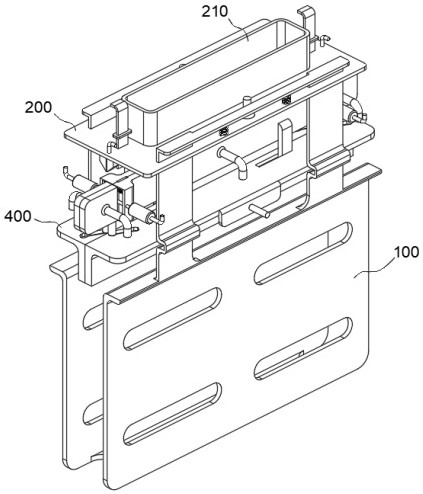 210

200

400

100