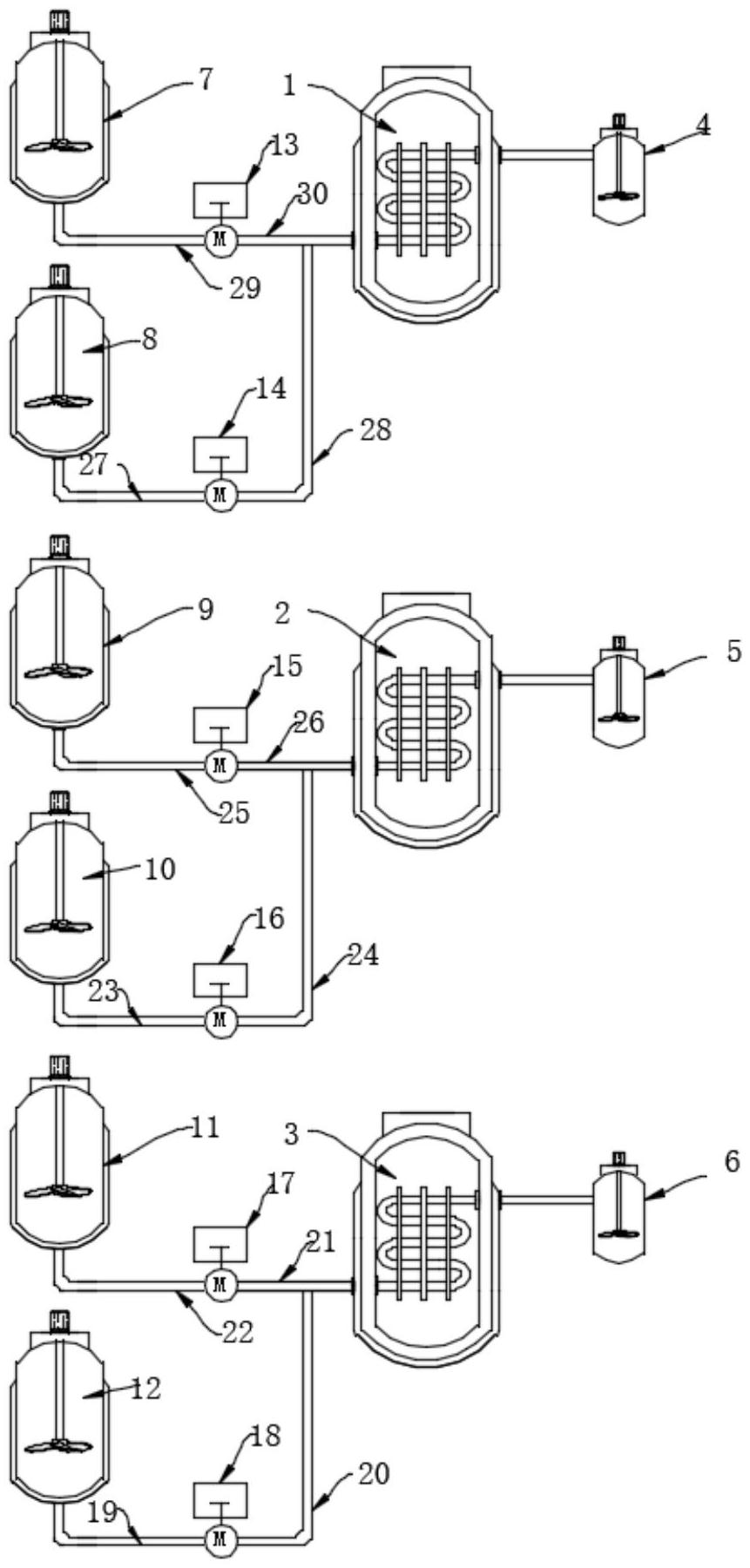 7
1
4
13
30
M
29
8
14
28
27
M
9
2
5
15
26
M
25
10
16
24
23
M
11
3
6
17
21
M
22
12
18
20
19
M