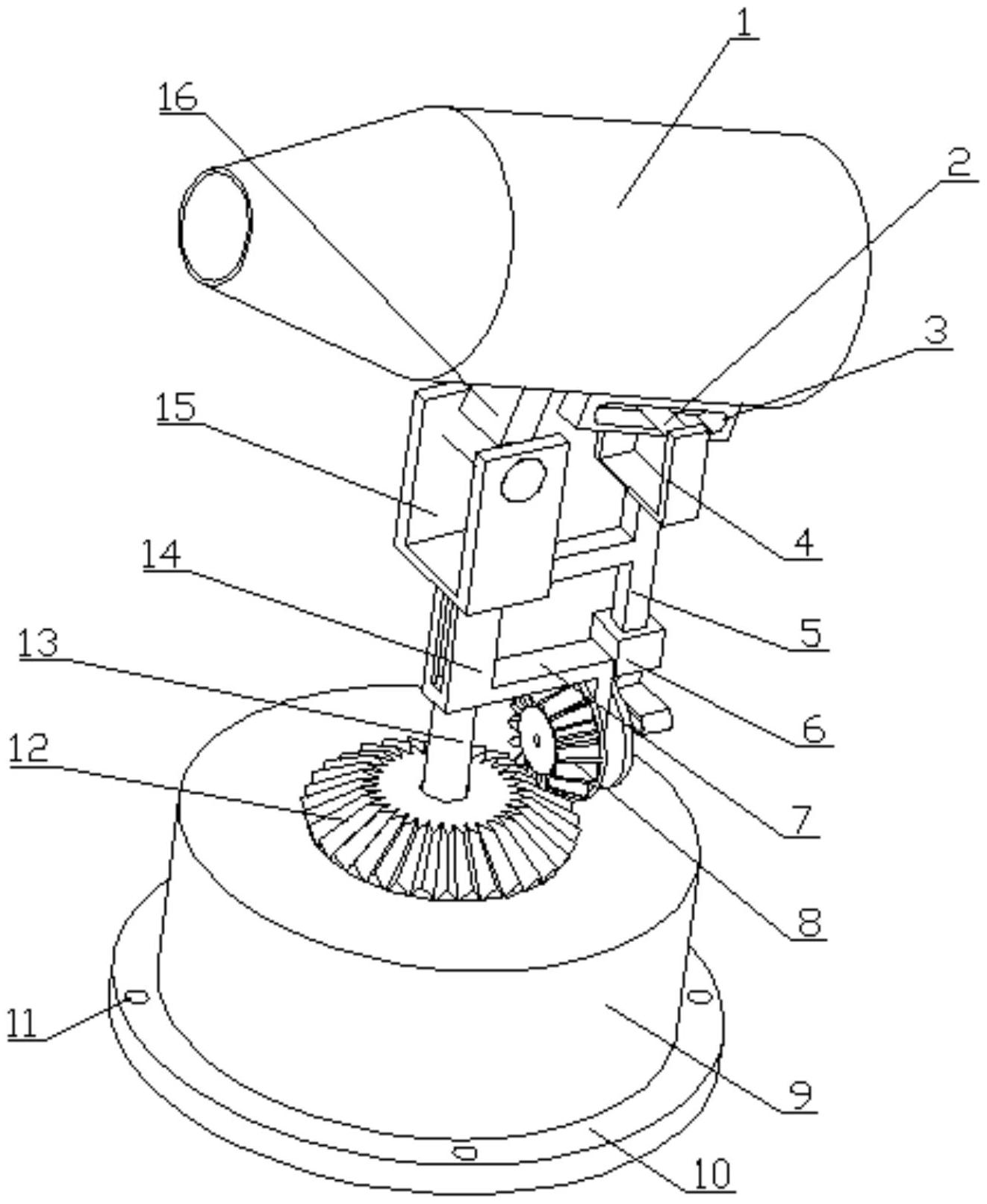 1
16
2
3
15
4
14
5
13
6
12
7
8
11
9
10