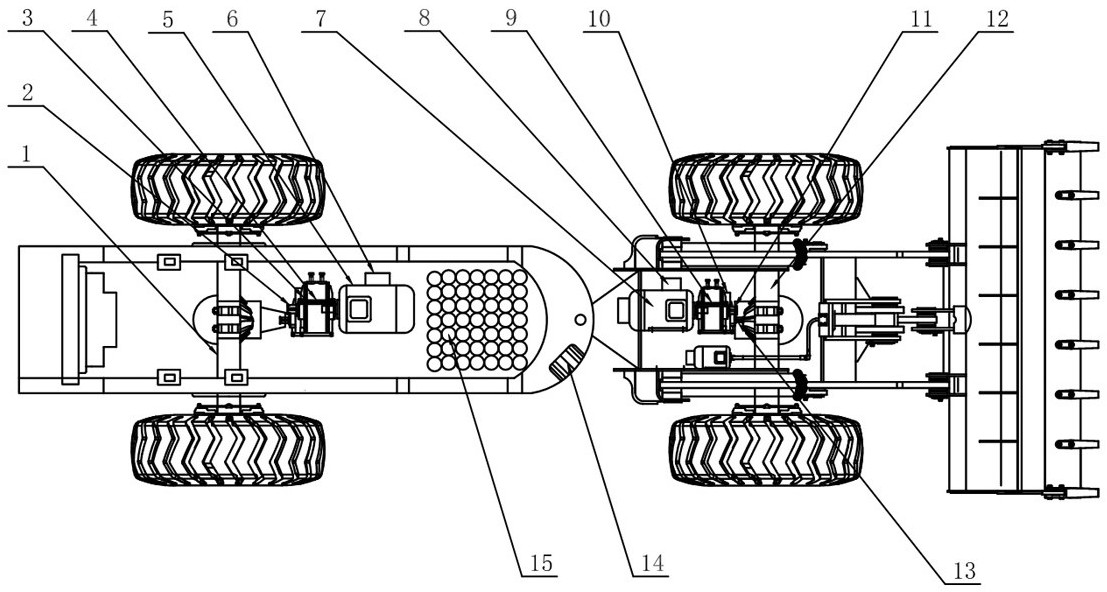 3 4 5 6 7 8 9 10 11 12
2
1
15 14 13