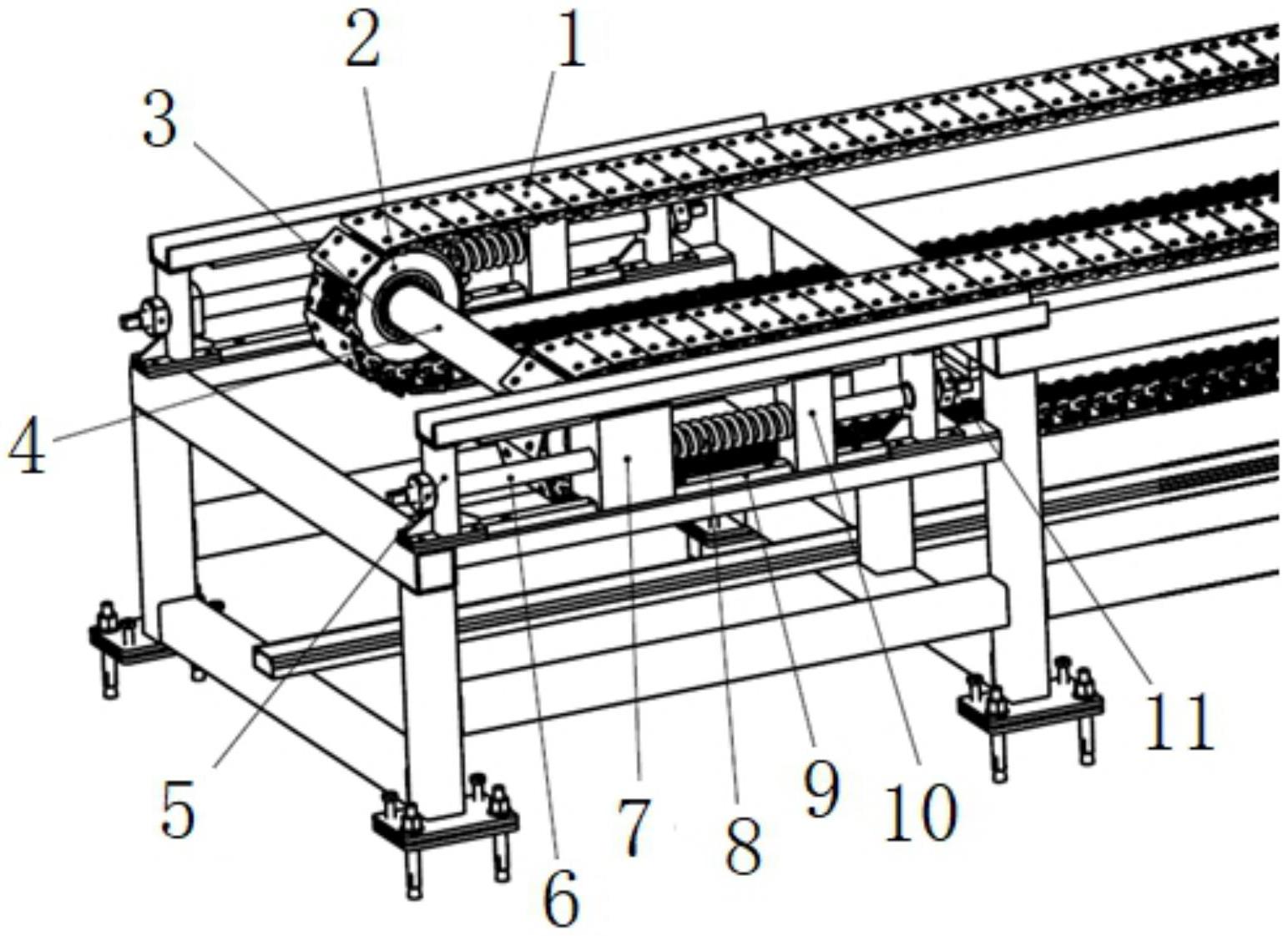 2
1
3
4
5
6
7
8
9
10
11