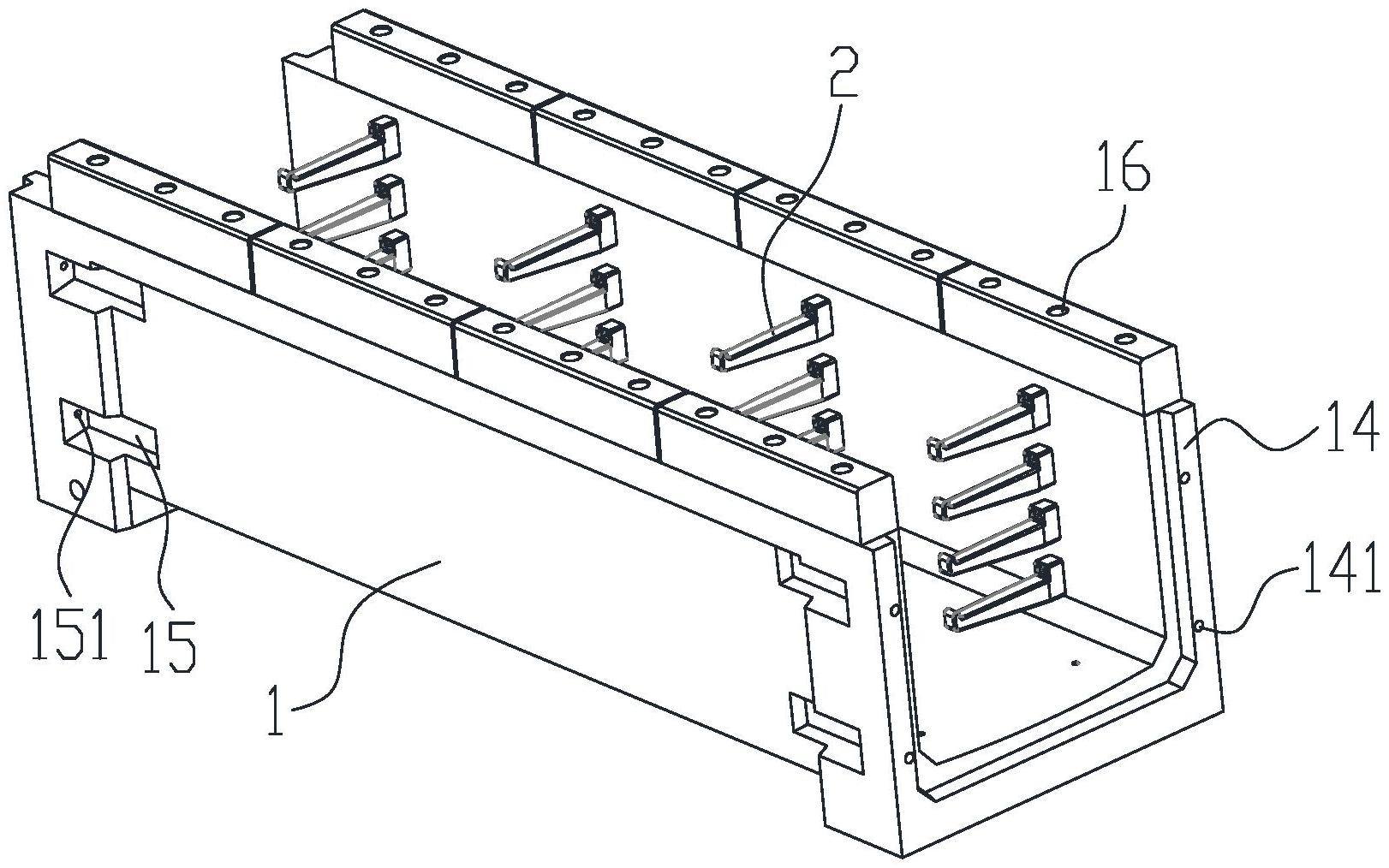 2
16
14
141
151
15
1