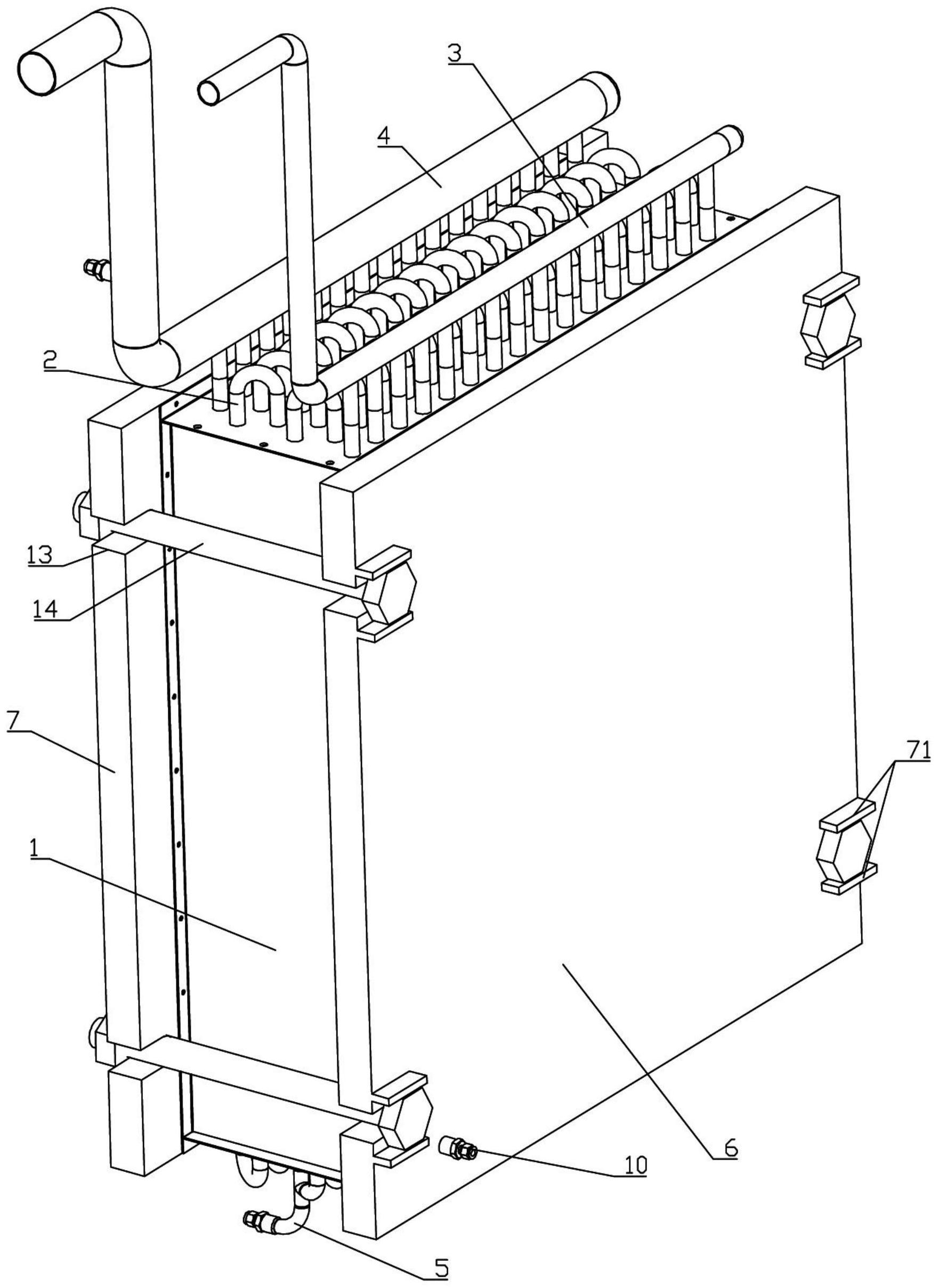 3
4
2
13
14
7
71
1
6
10
5