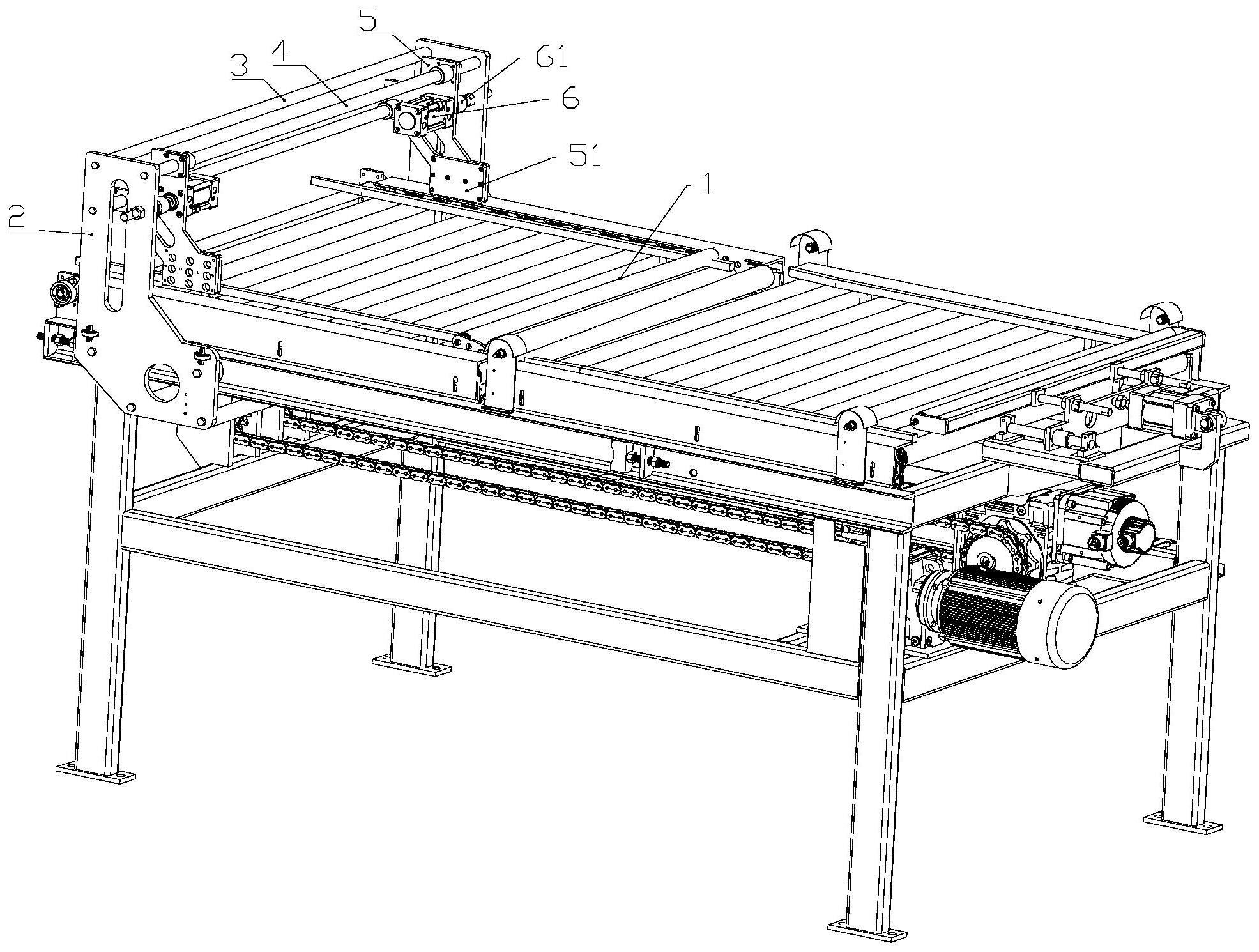 5
3
4
61
6
51
1
2