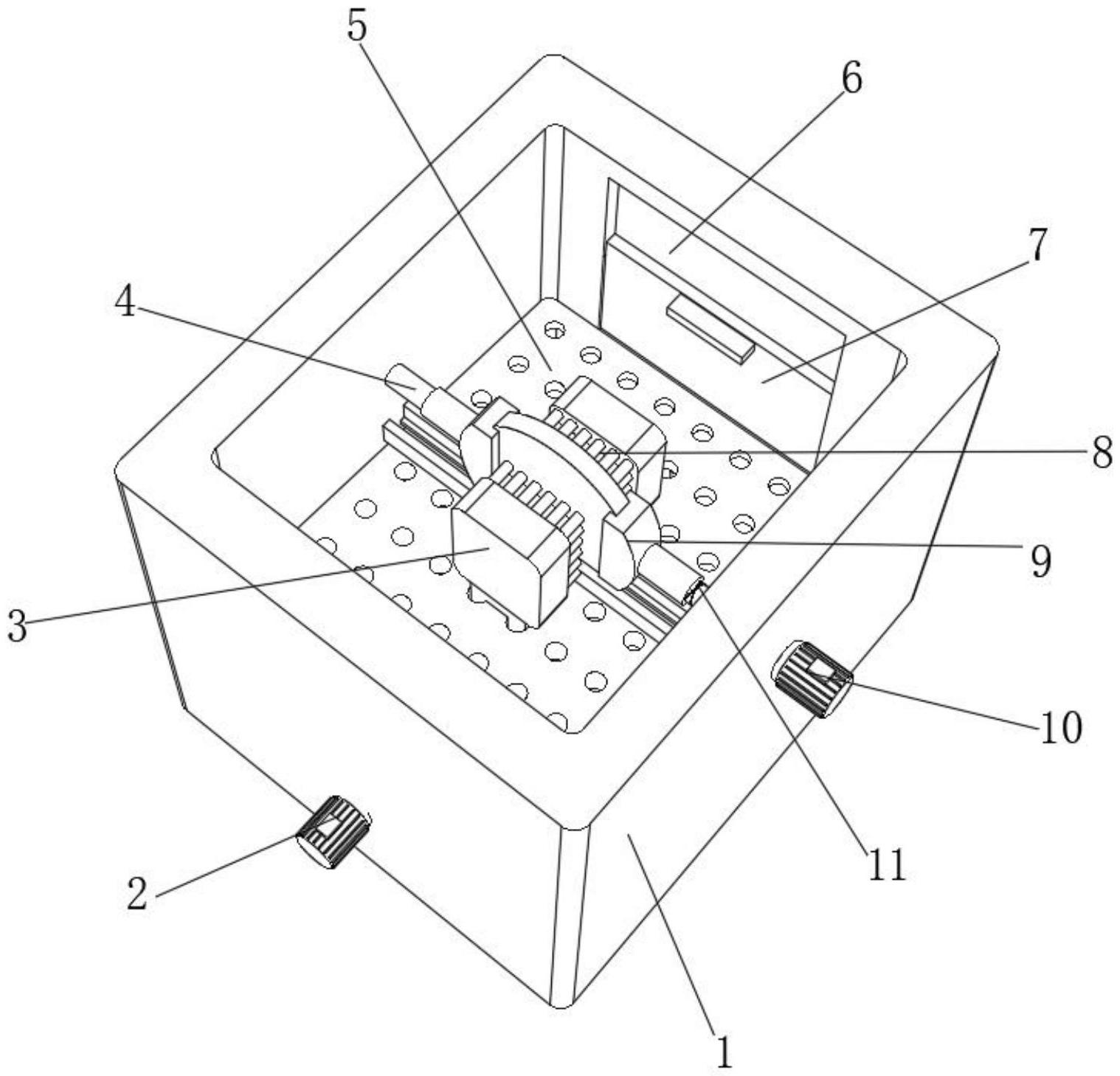 5
6
7
4
8
9
3
10
11
2
1