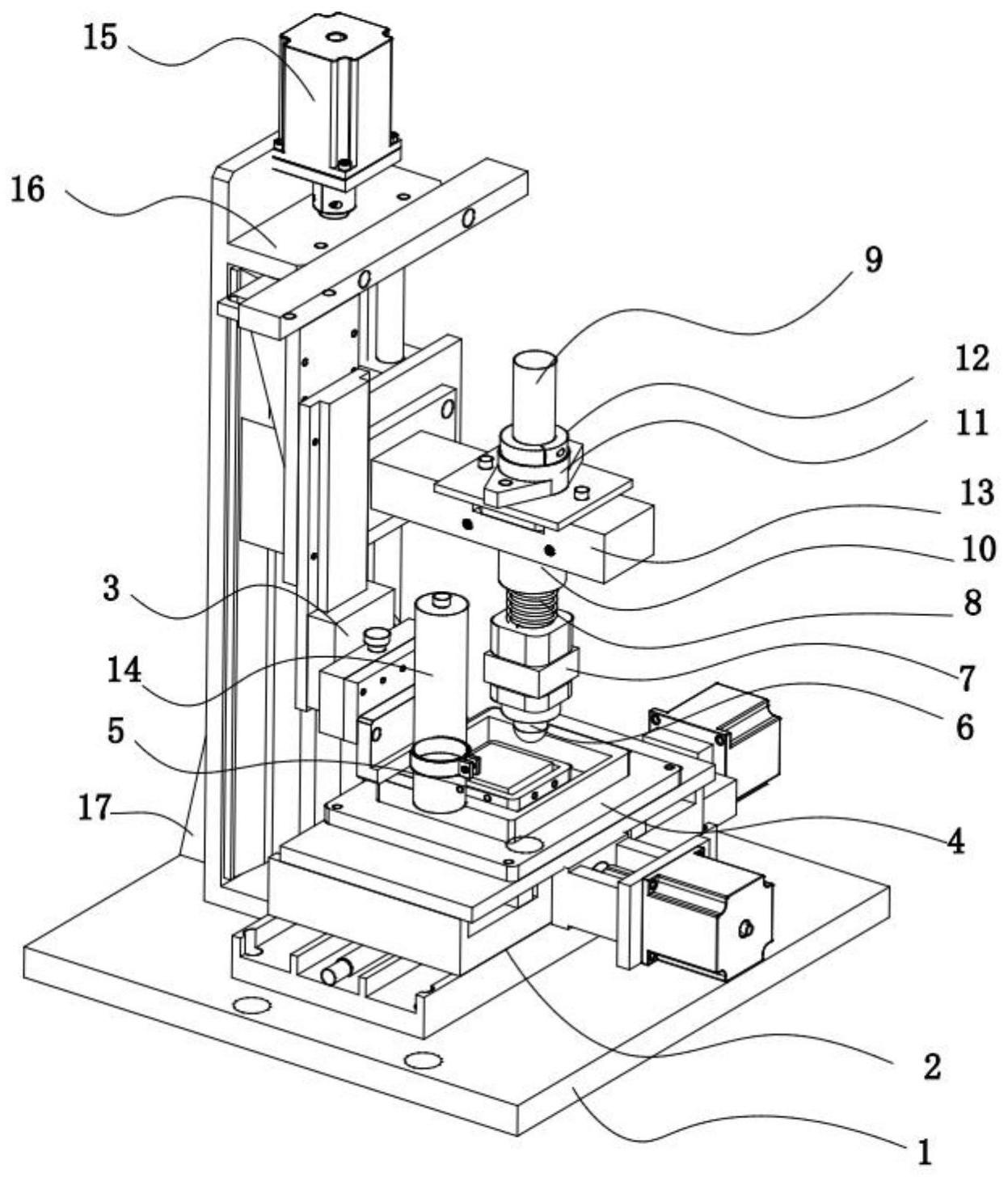 15
16
9
12
11
13
10
3
8
14
7
6
5
17
4
2
1