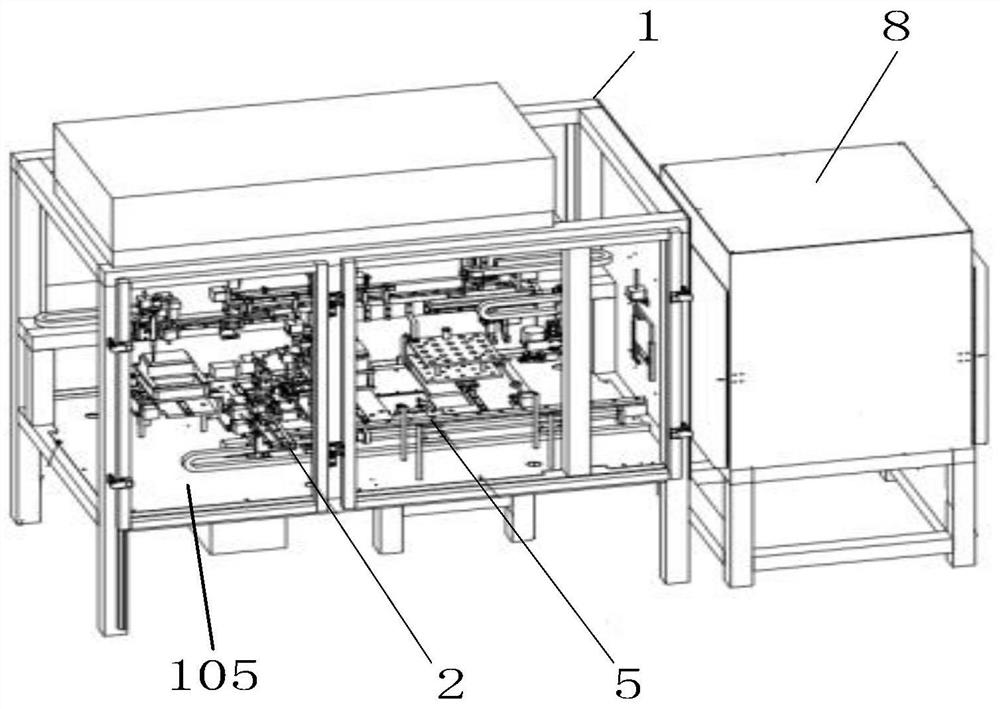 1
8
105
2
5