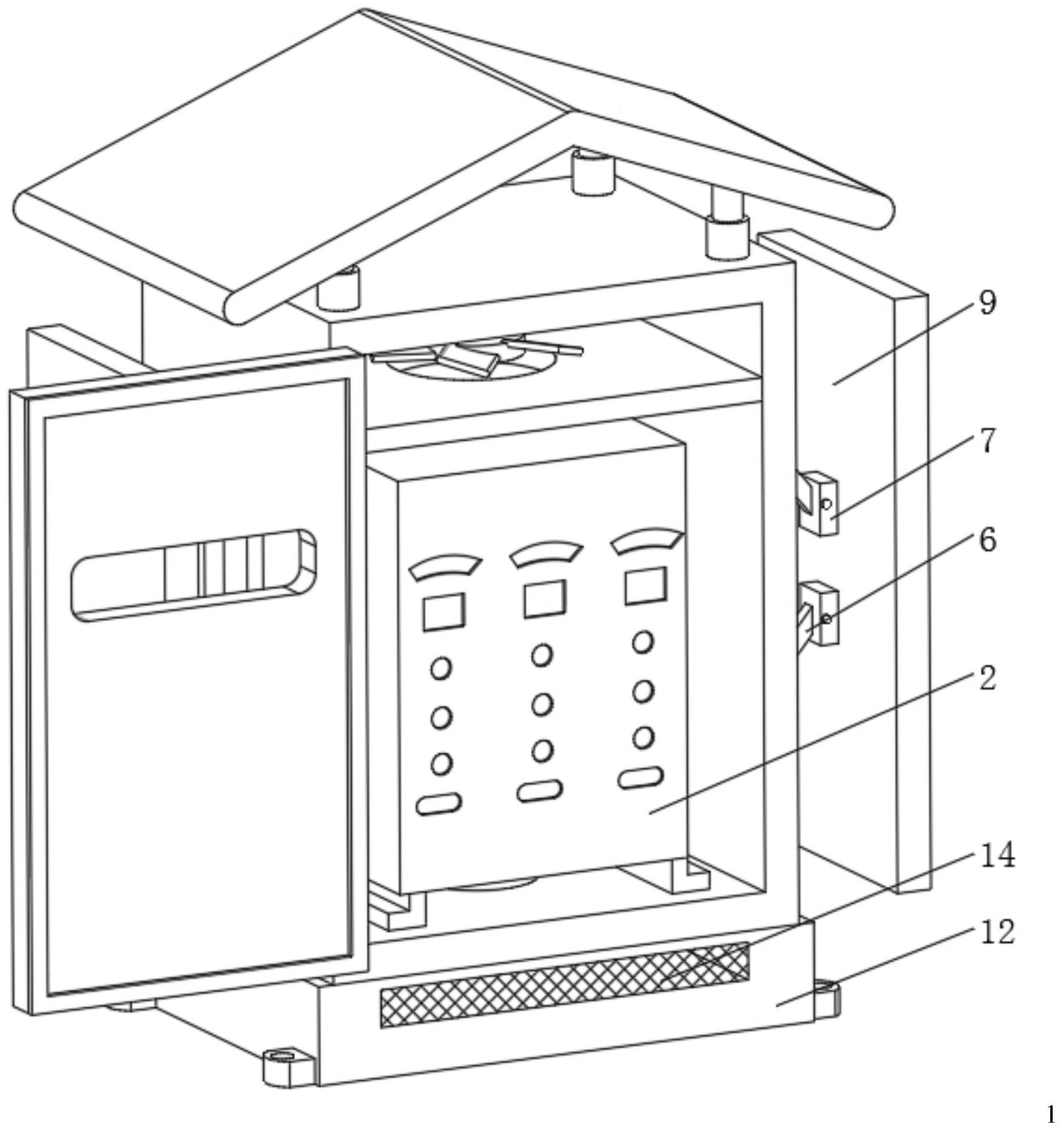 9

7

6

2

14

12

1