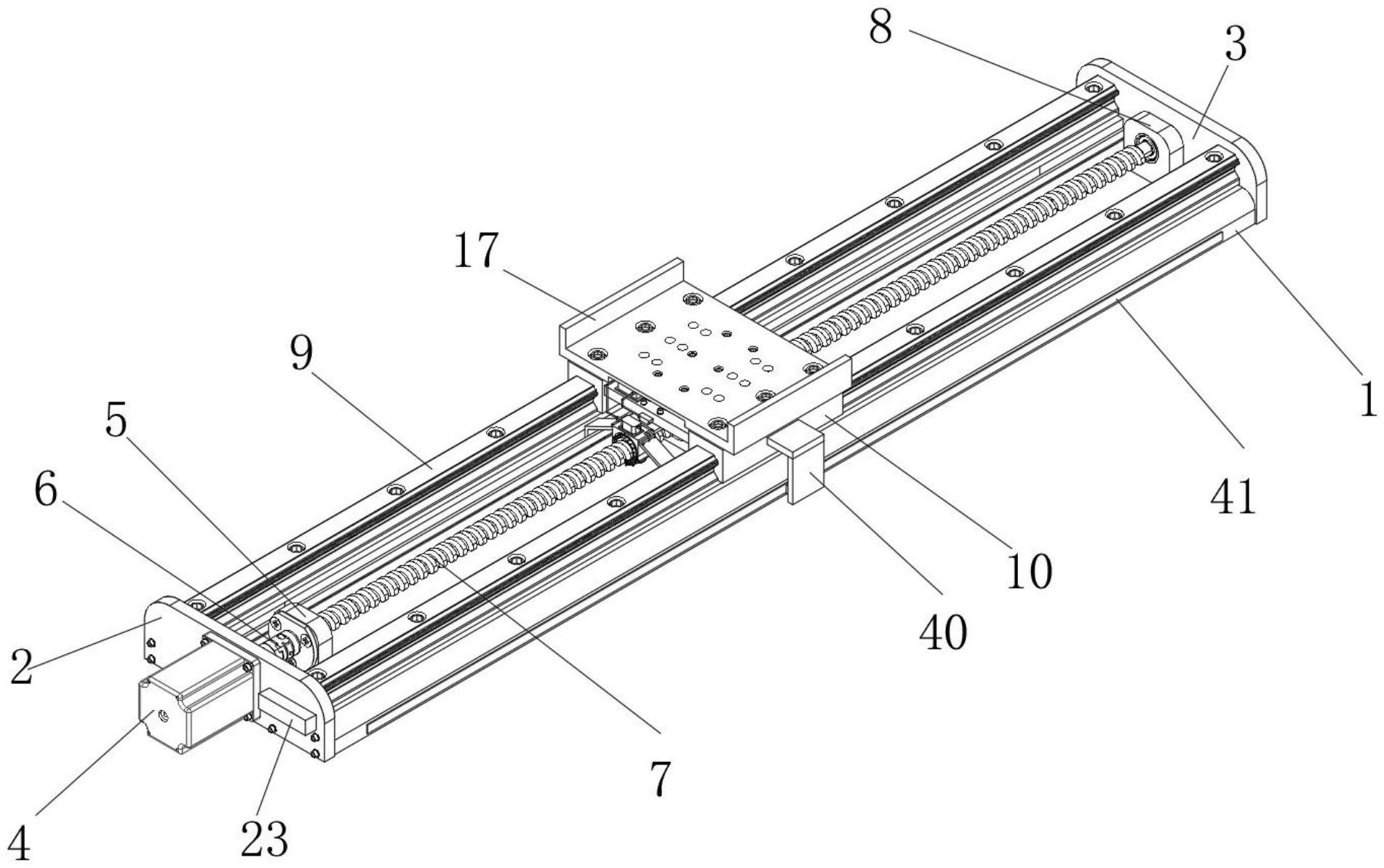 8
3
17
9
5
6
1
41
10
40
2
7
4
23