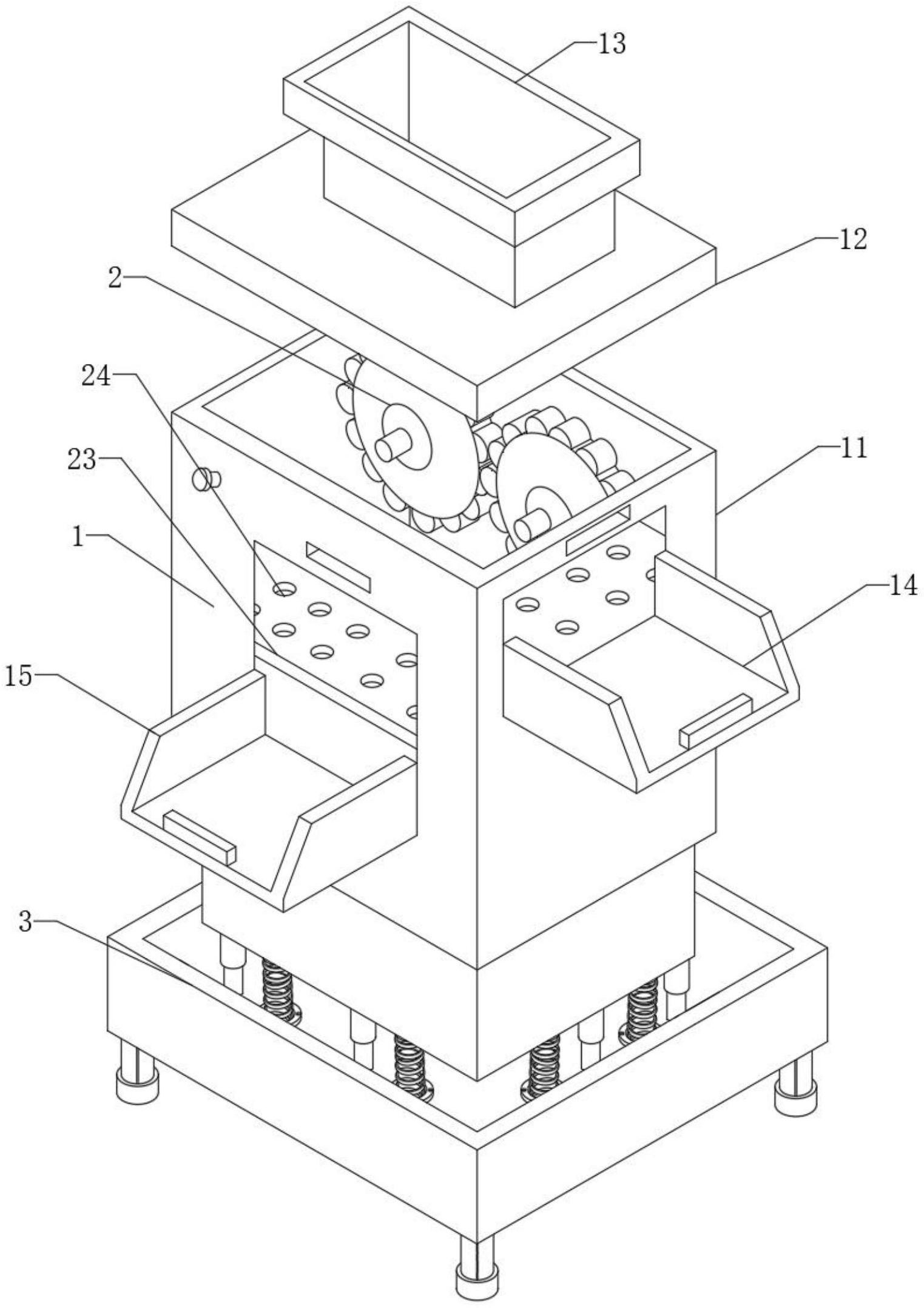 13
12
2
24
23
11
1
14
15
3