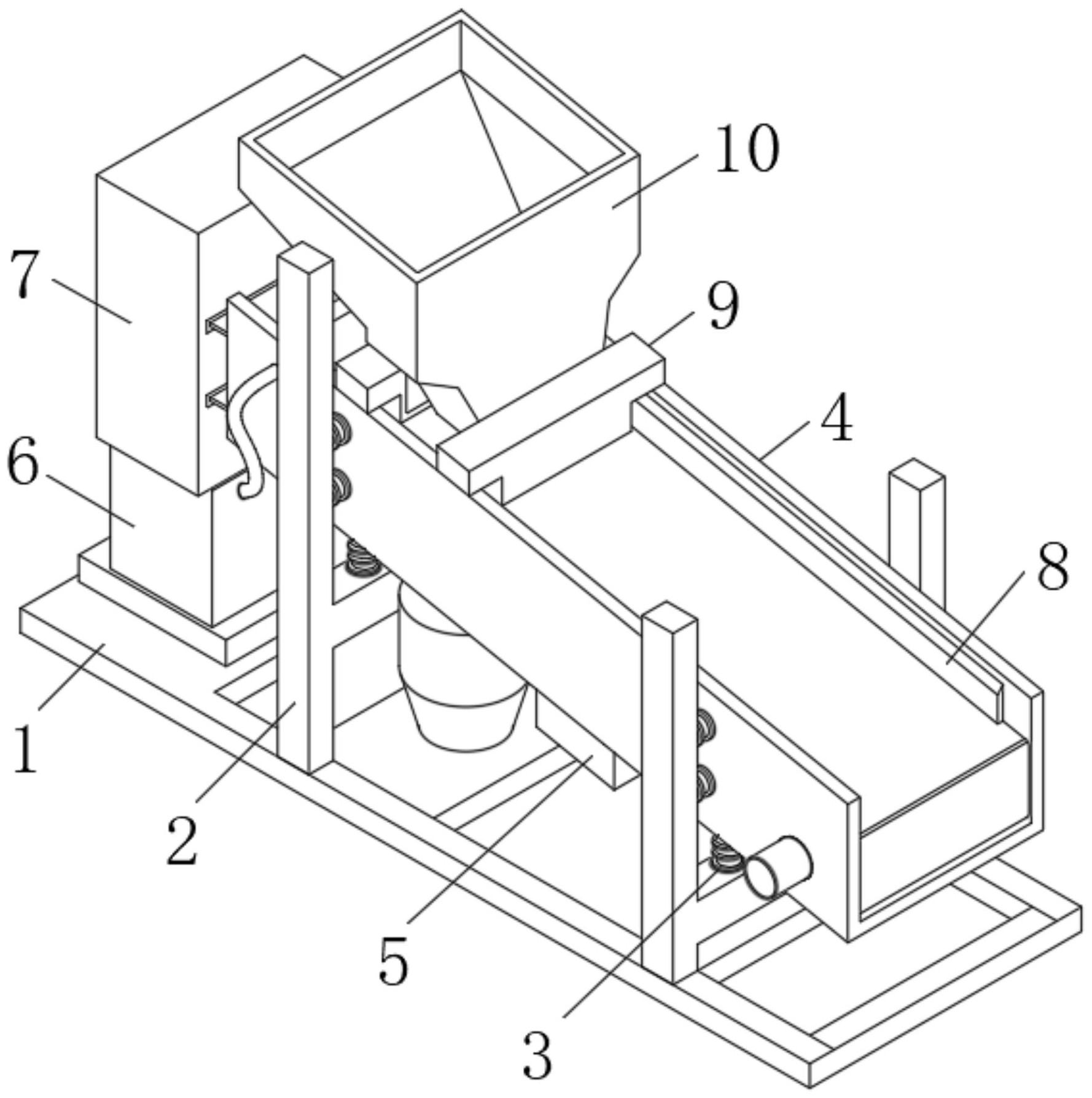 10
7
9
4
6
8
1
2
5
3