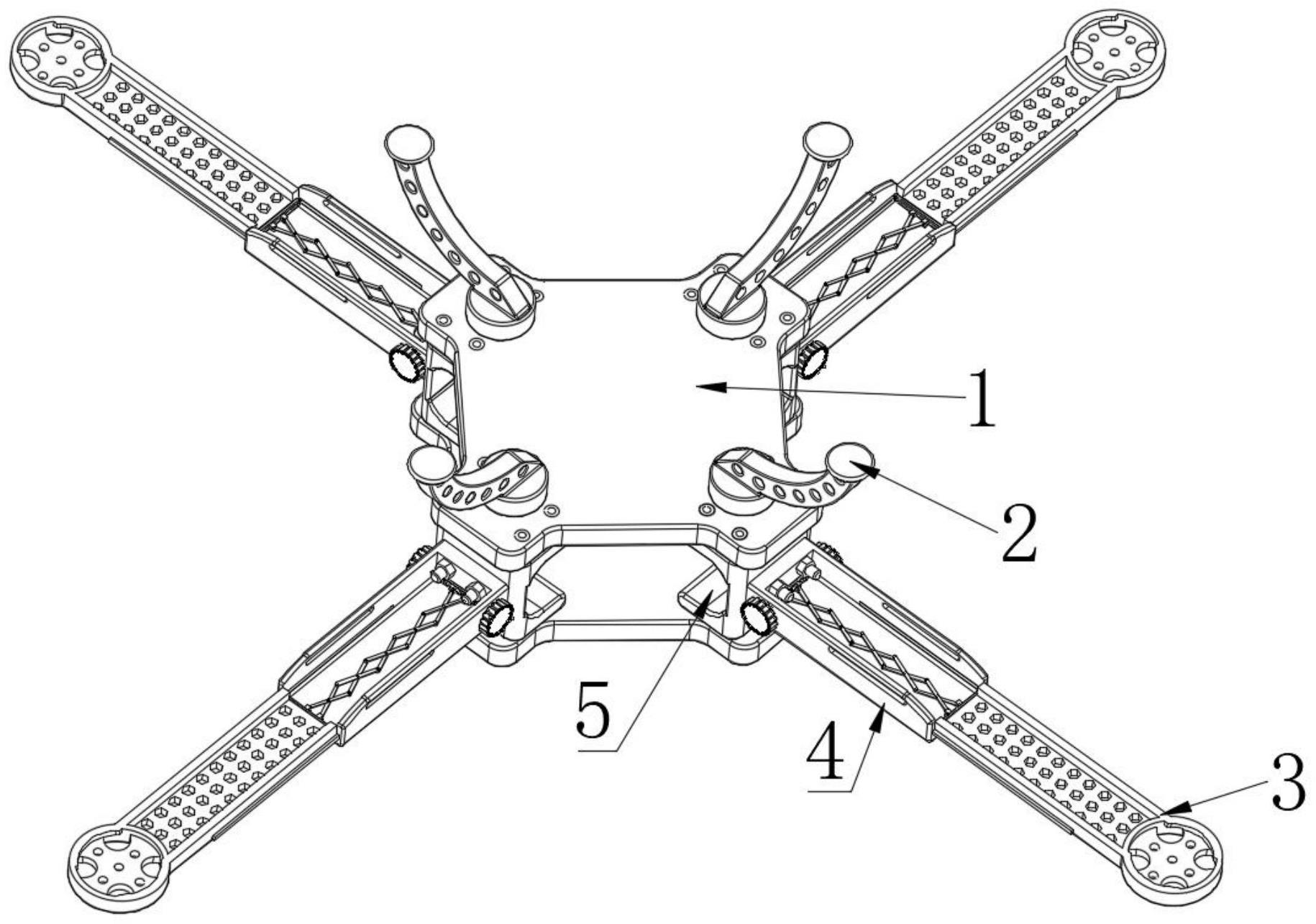 1
2
5
4
3